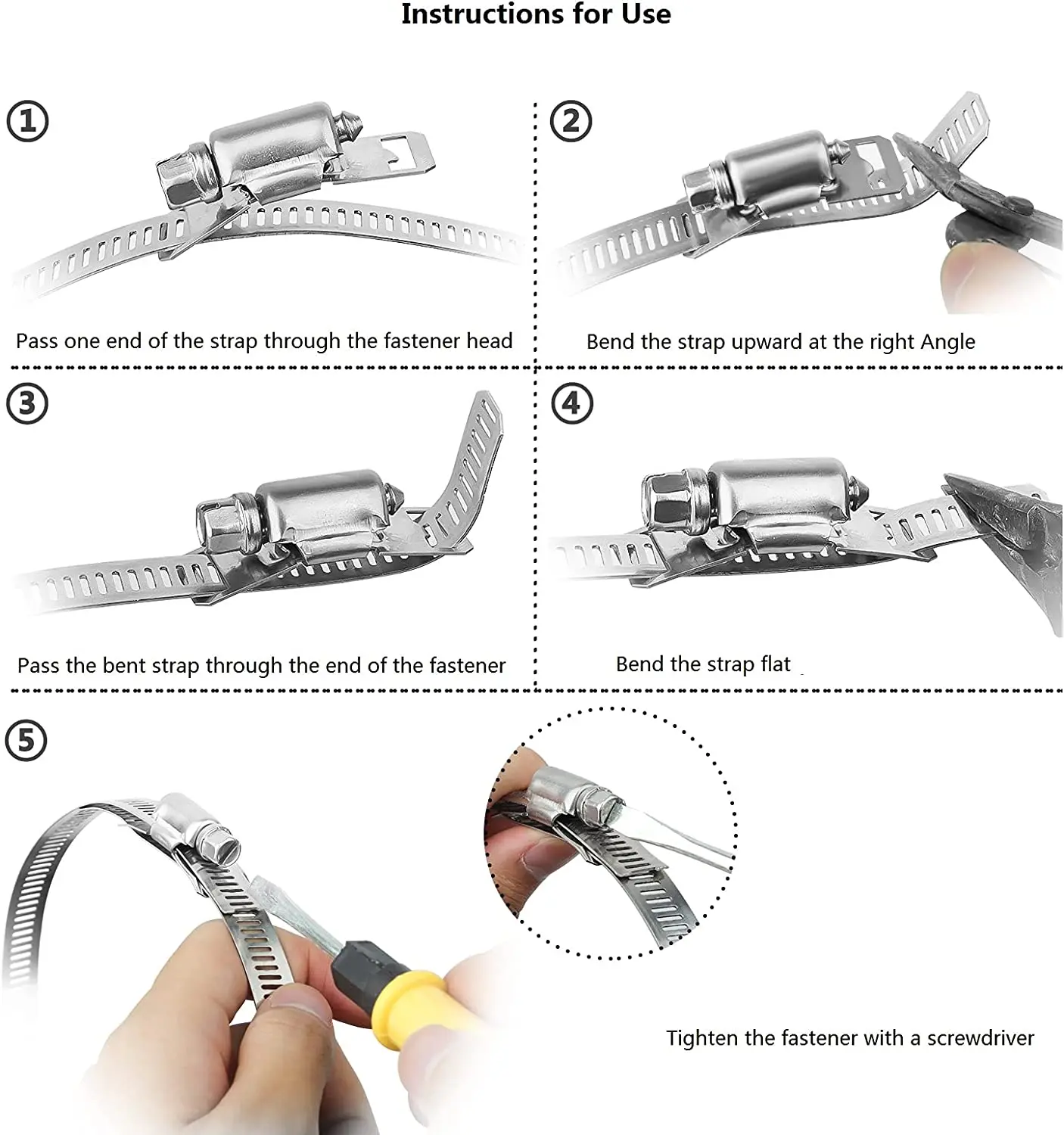 Instructions for Use

①

Pass one end of the strap through the fastener head

②

Bend the strap upward at the right Angle

③

Pass the bent strap through the end of the fastener

④

Bend the strap flat

⑤

Tighten the fastener with a screwdriver