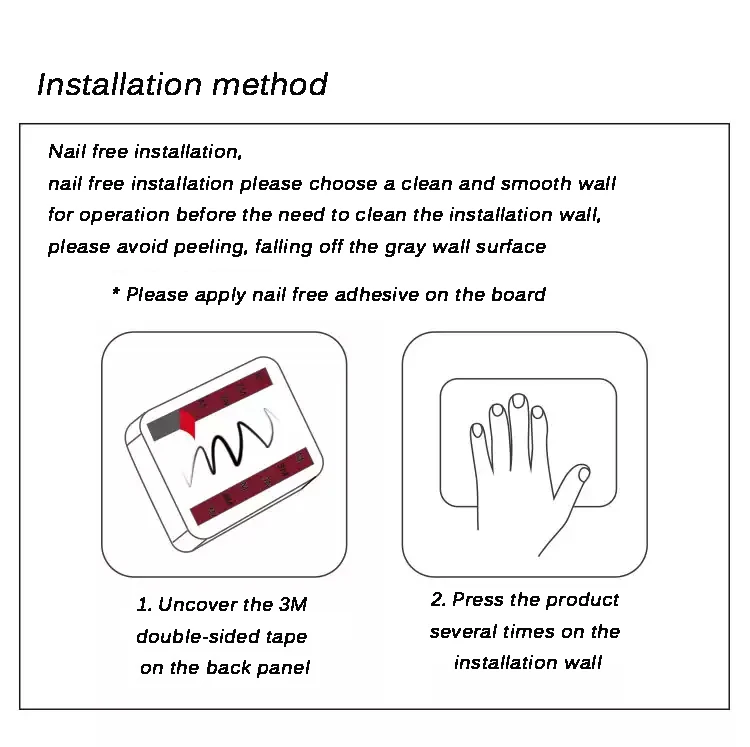 Installation method

Nail free installation,
nail free installation please choose a clean and smooth wall for operation before the need to clean the installation wall, please avoid peeling, falling off the gray wall surface

* Please apply nail free adhesive on the board

1. Uncover the 3M double-sided tape on the back panel

2. Press the product several times on the installation wall