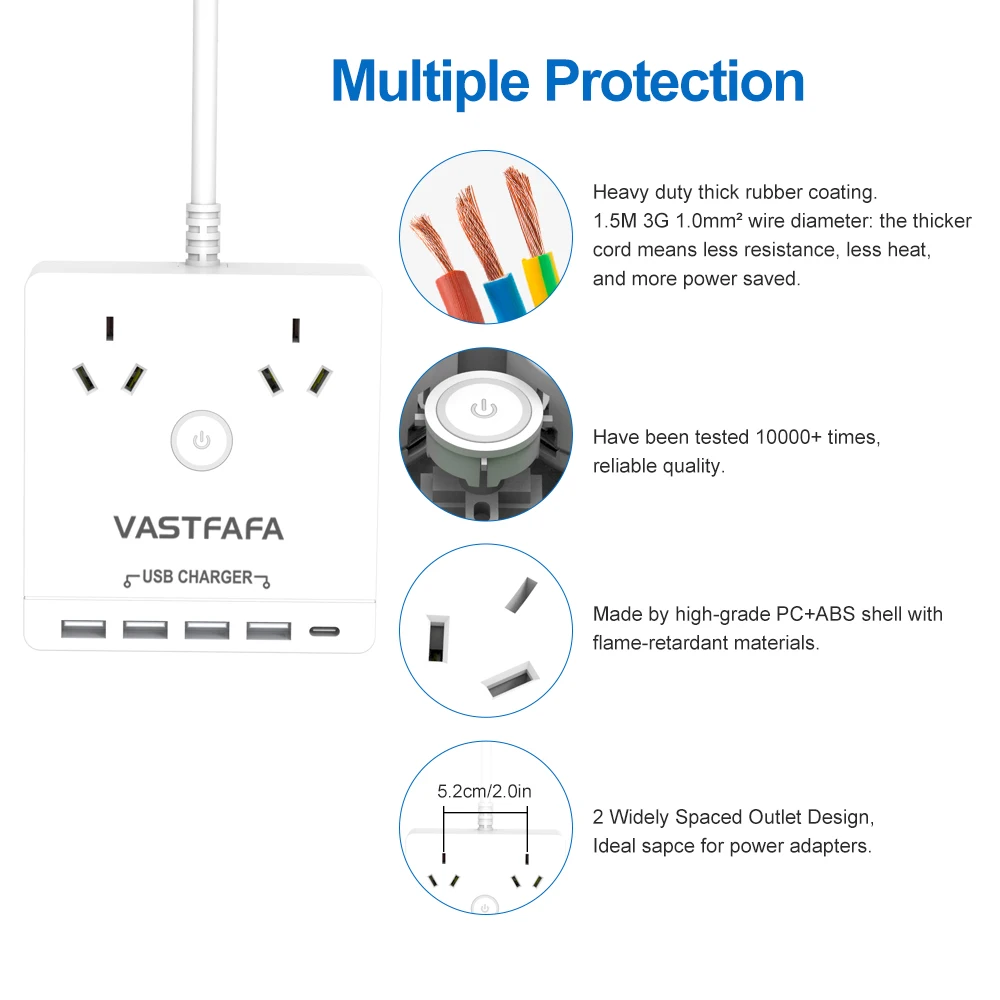 Multiple Protection

VASTFAFA

USB CHARGER

Heavy duty thick rubber coating. 1.5M 3G 1.0mm² wire diameter: the thicker cord means less resistance, less heat, and more power saved.

Have been tested 10000+ times, reliable quality.

Made by high-grade PC+ABS shell with flame-retardant materials.

5.2cm/2.0in

2 Widely Spaced Outlet Design, Ideal sapce for power adapters.