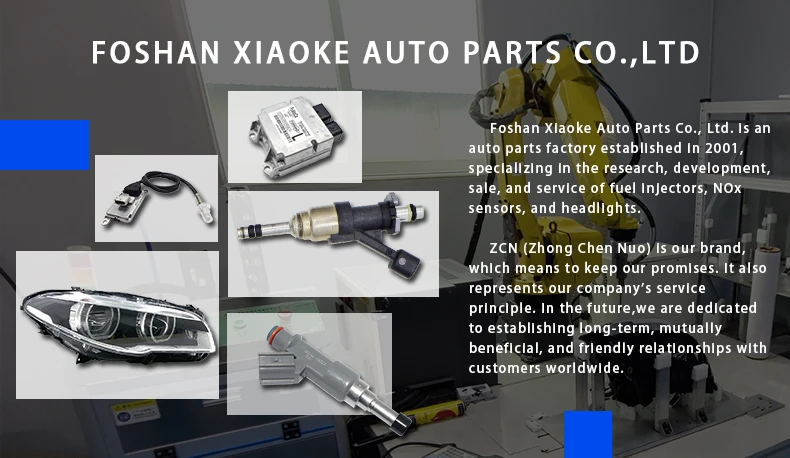 FOSHAN XIAOKE AUTO PARTS CO.,LTD

Foshan Xiaoke Auto Parts Co., Ltd. is an auto parts factory established in 2001, specializing in the research, development, sale, and service of fuel injectors, NOx sensors, and headlights.

ZCN (Zhong Chen Nuo) is our brand, which means to keep our promises. It also represents our company's service principle. In the future,we are dedicated to establishing long-term, mutually beneficial, and friendly relationships with customers worldwide.