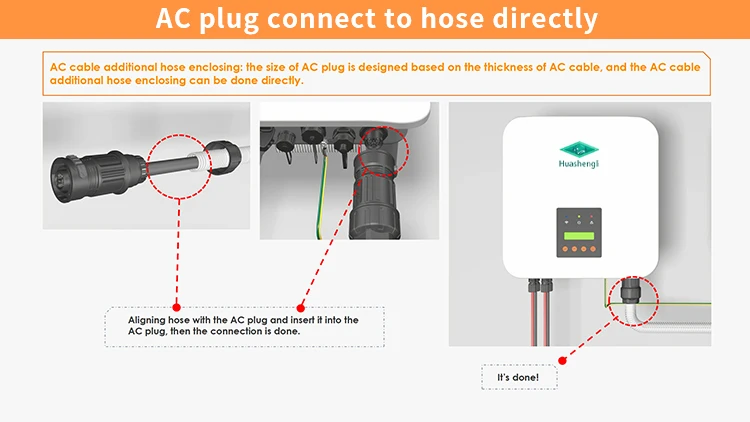 AC plug connect to hose directly

AC cable additional hose enclosing: the size of AC plug is designed based on the thickness of AC cable, and the AC cable additional hose enclosing can be done directly.

Huashengli

Aligning hose with the AC plug and insert it into the AC plug, then the connection is done.

It's done!