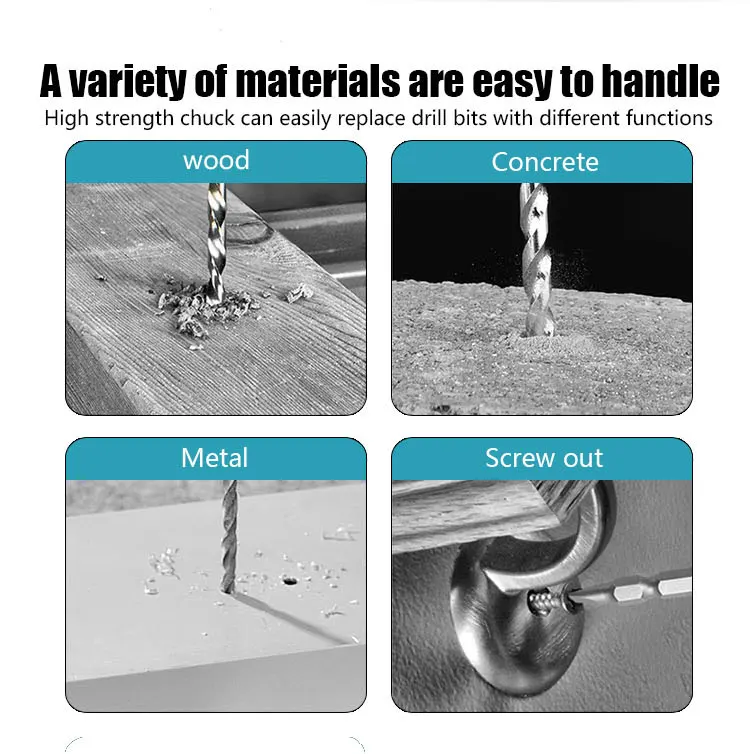 A variety of materials are easy to handle
High strength chuck can easily replace drill bits with different functions

wood

Concrete

Metal

Screw out