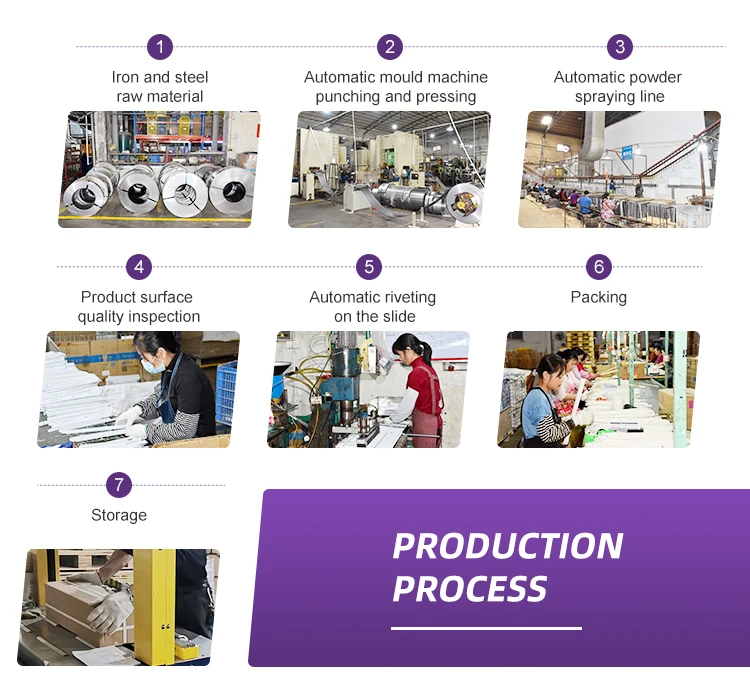 1
Iron and steel raw material

2
Automatic mould machine punching and pressing

3
Automatic powder spraying line

4
Product surface quality inspection

5
Automatic riveting on the slide

6
Packing

7
Storage

PRODUCTION PROCESS