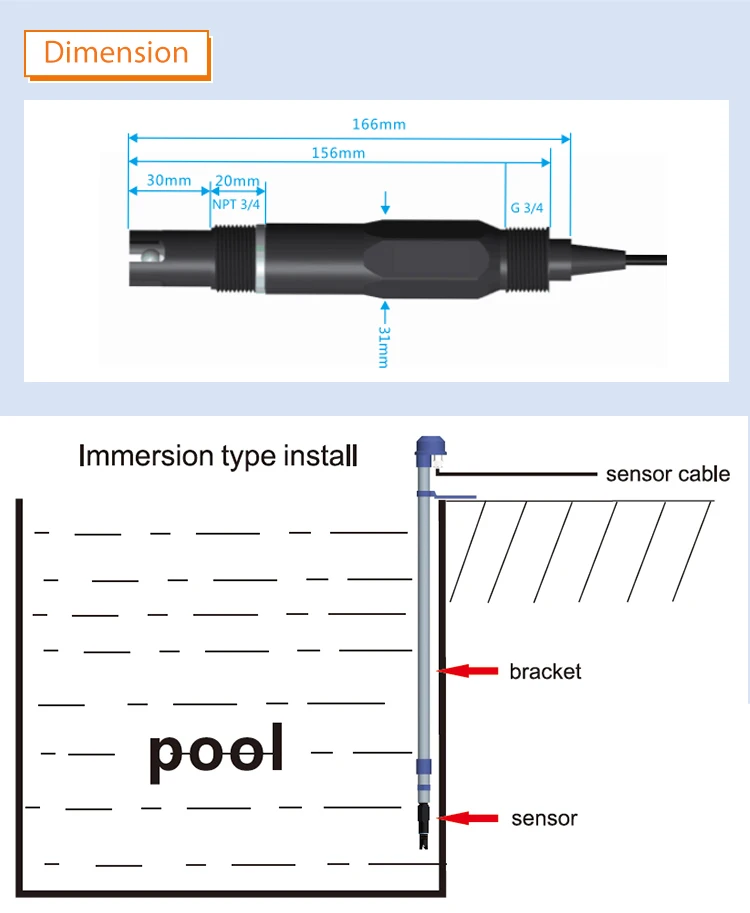 Dimension

166mm
156mm
30mm
20mm
NPT 3/4
G 3/4
31mm

Immersion type install
sensor cable
bracket
pool
sensor