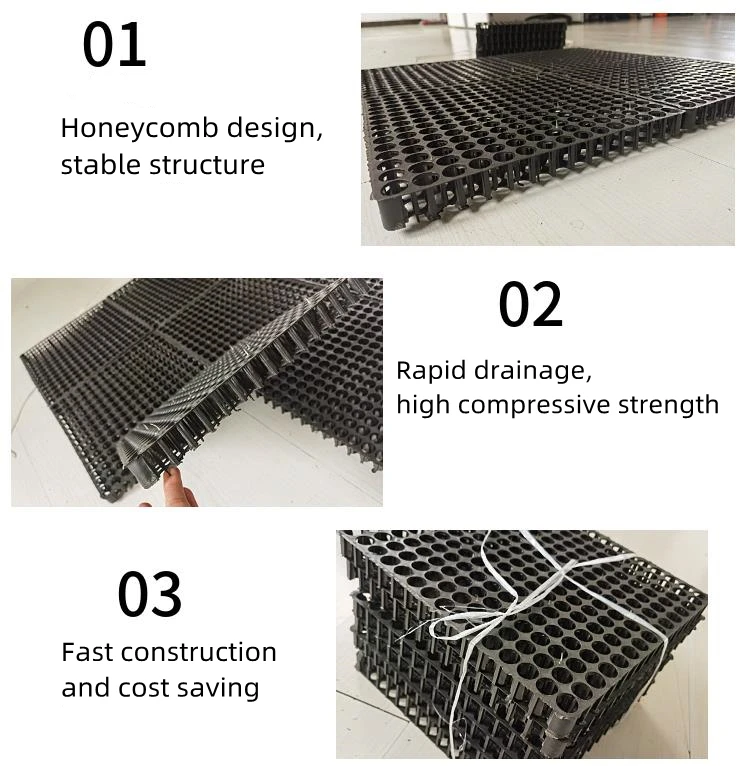 01

Honeycomb design, stable structure

02

Rapid drainage, high compressive strength

03

Fast construction and cost saving