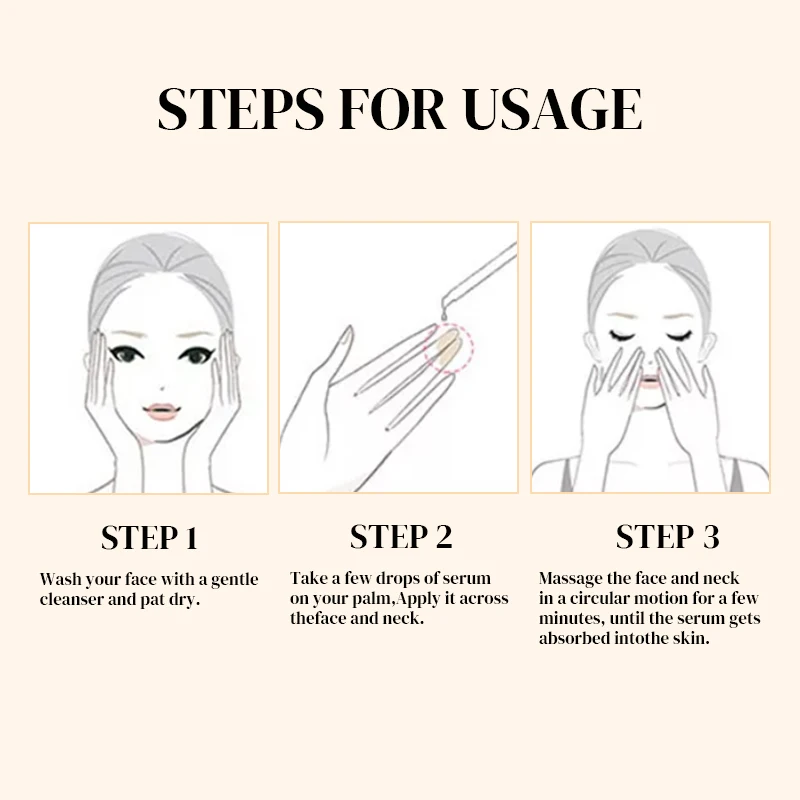 STEPS FOR USAGE

STEP 1

Wash your face with a gentle cleanser and pat dry.

STEP 2

Take a few drops of serum on your palm,Apply it across theface and neck.

STEP 3

Massage the face and neck in a circular motion for a few minutes, until the serum gets absorbed intothe skin.