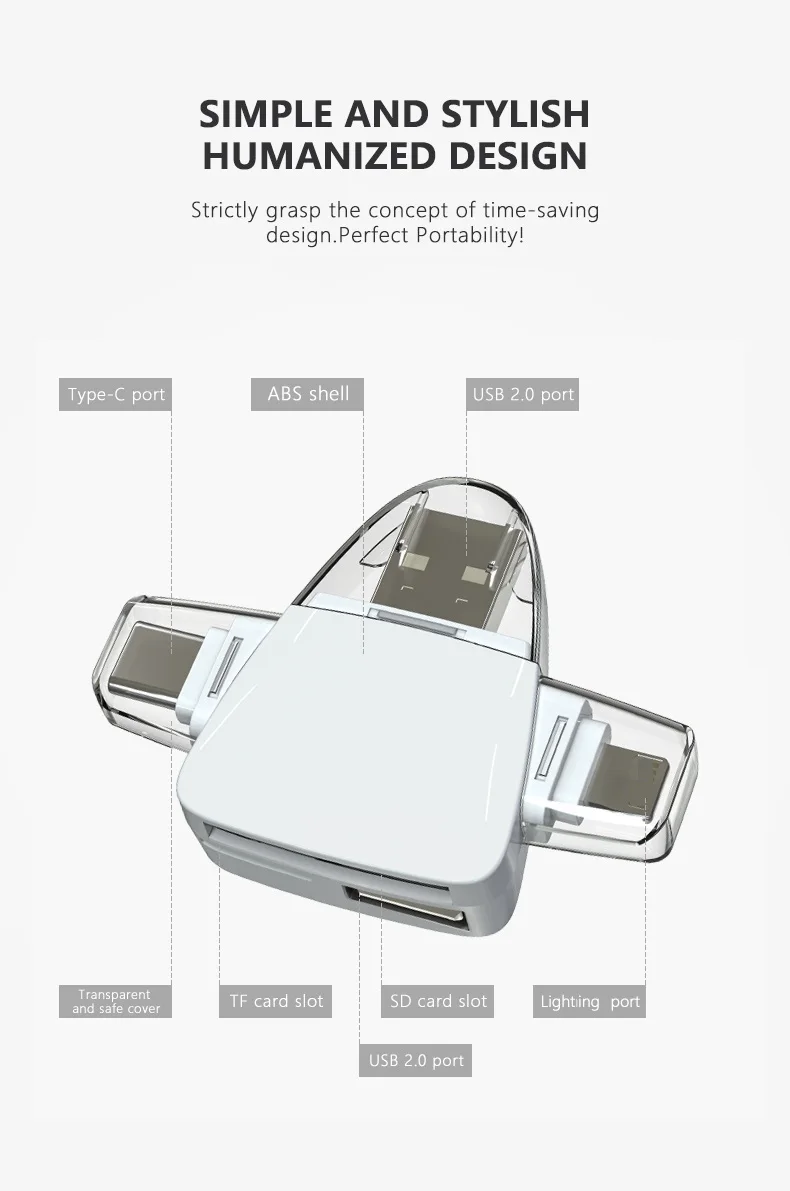 SIMPLE AND STYLISH
HUMANIZED DESIGN

Strictly grasp the concept of time-saving design.Perfect Portability!

Type-C port

ABS shell

USB 2.0 port

Transparent and safe cover

TF card slot

SD card slot

Lighting port

USB 2.0 port