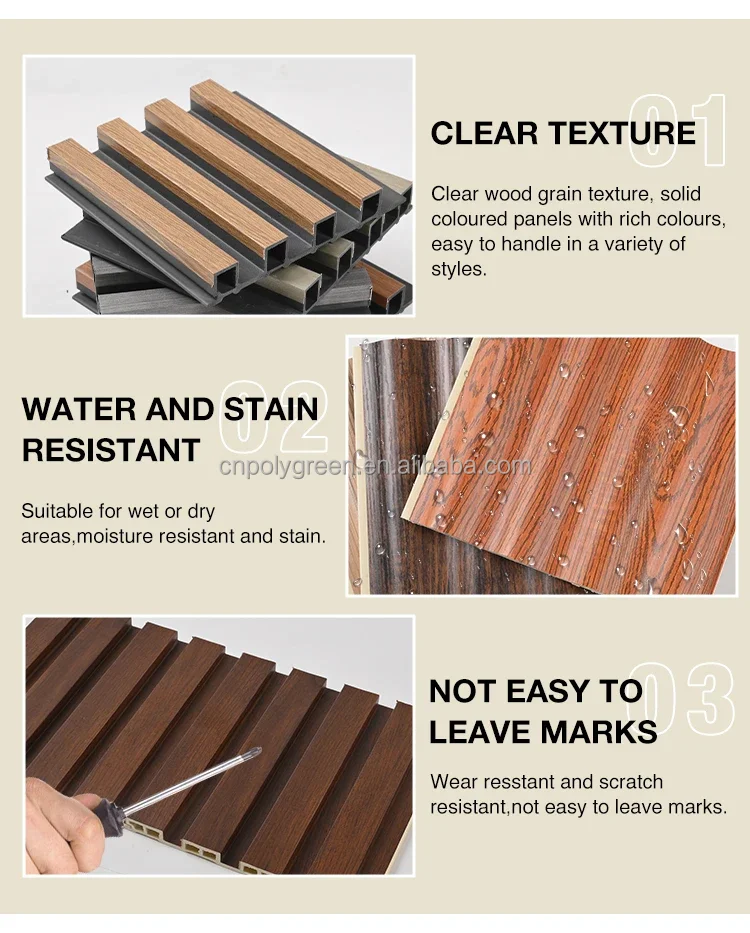 01

CLEAR TEXTURE

Clear wood grain texture, solid coloured panels with rich colours, easy to handle in a variety of styles.

02

WATER AND STAIN RESISTANT

cnpolygreen.en.alibaba.com

Suitable for wet or dry areas,moisture resistant and stain.

03

NOT EASY TO LEAVE MARKS

Wear resstant and scratch resistant,not easy to leave marks.