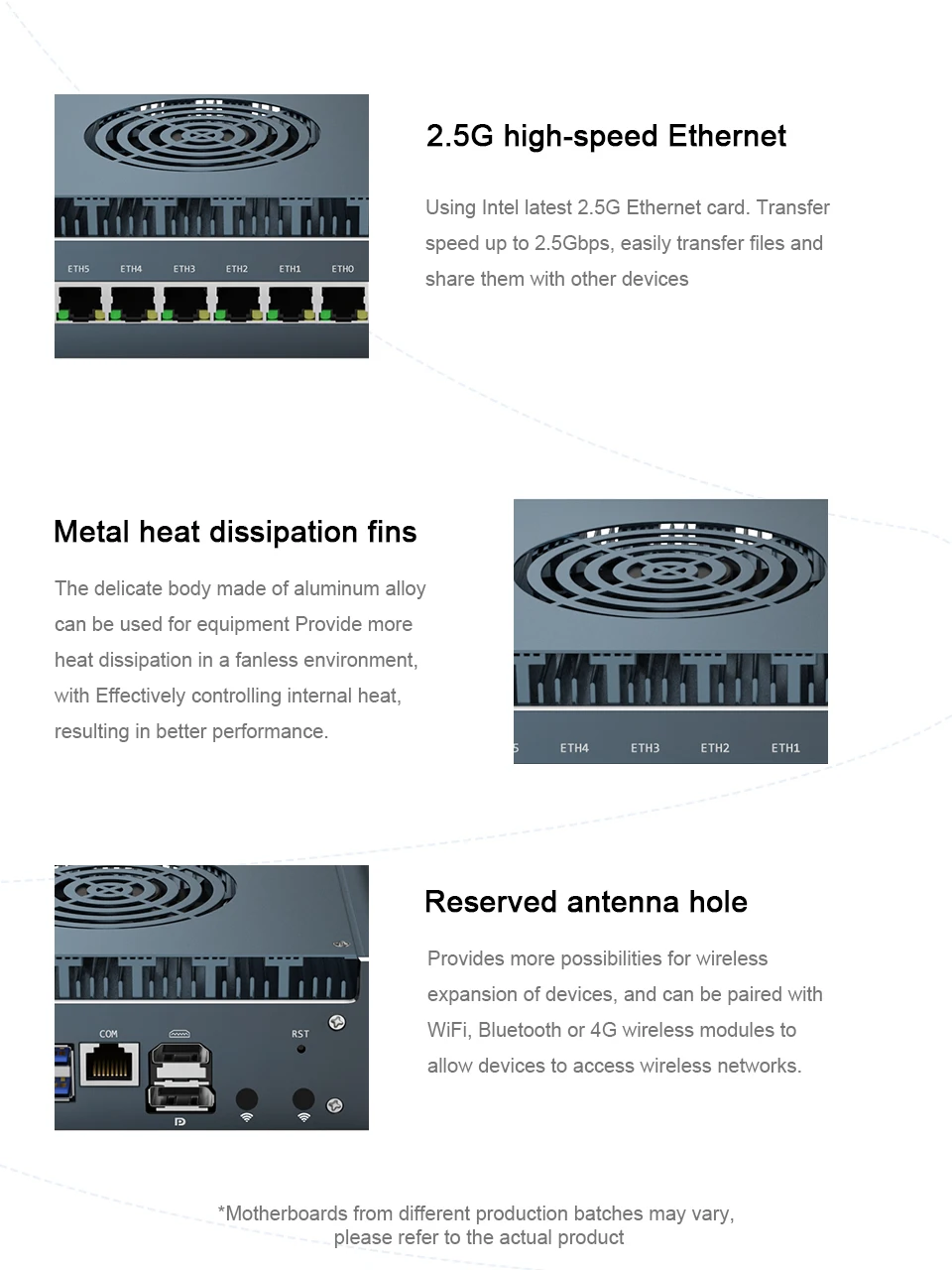 ETH5 ETH4 ETH3 ETH2 ETH1 ETH0

2.5G high-speed Ethernet

Using Intel latest 2.5G Ethernet card. Transfer speed up to 2.5Gbps, easily transfer files and share them with other devices

Metal heat dissipation fins

The delicate body made of aluminum alloy can be used for equipment Provide more heat dissipation in a fanless environment, with Effectively controlling internal heat, resulting in better performance.

5 ETH4 ETH3 ETH2 ETH1

COM RST

Reserved antenna hole

Provides more possibilities for wireless expansion of devices, and can be paired with WiFi, Bluetooth or 4G wireless modules to allow devices to access wireless networks.

*Motherboards from different production batches may vary, please refer to the actual product