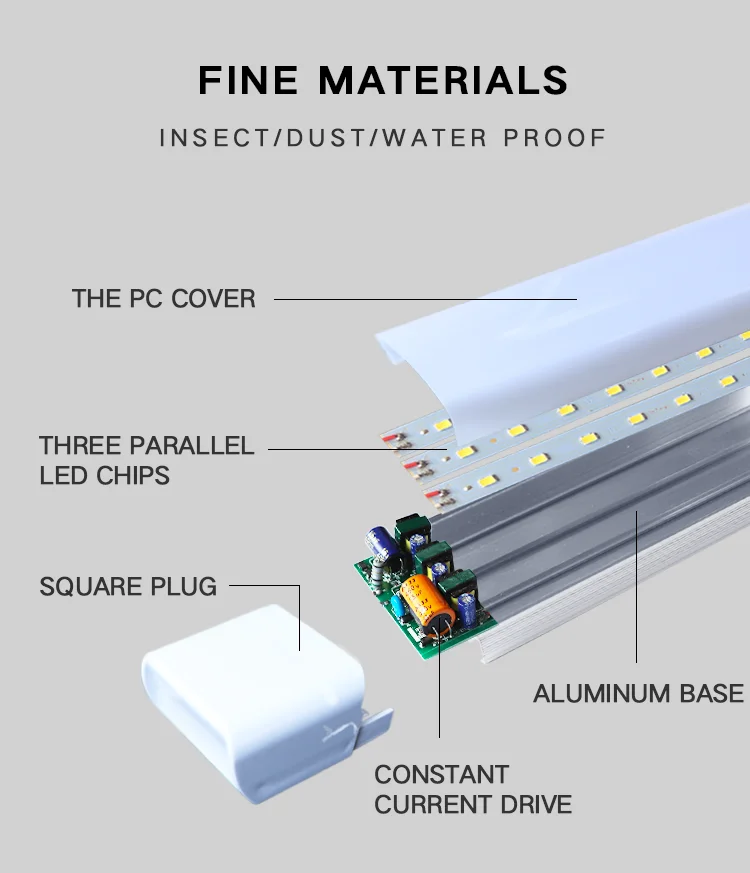 FINE MATERIALS

INSECT/DUST/WATER PROOF

THE PC COVER

THREE PARALLEL LED CHIPS

SQUARE PLUG

ALUMINUM BASE

CONSTANT CURRENT DRIVE