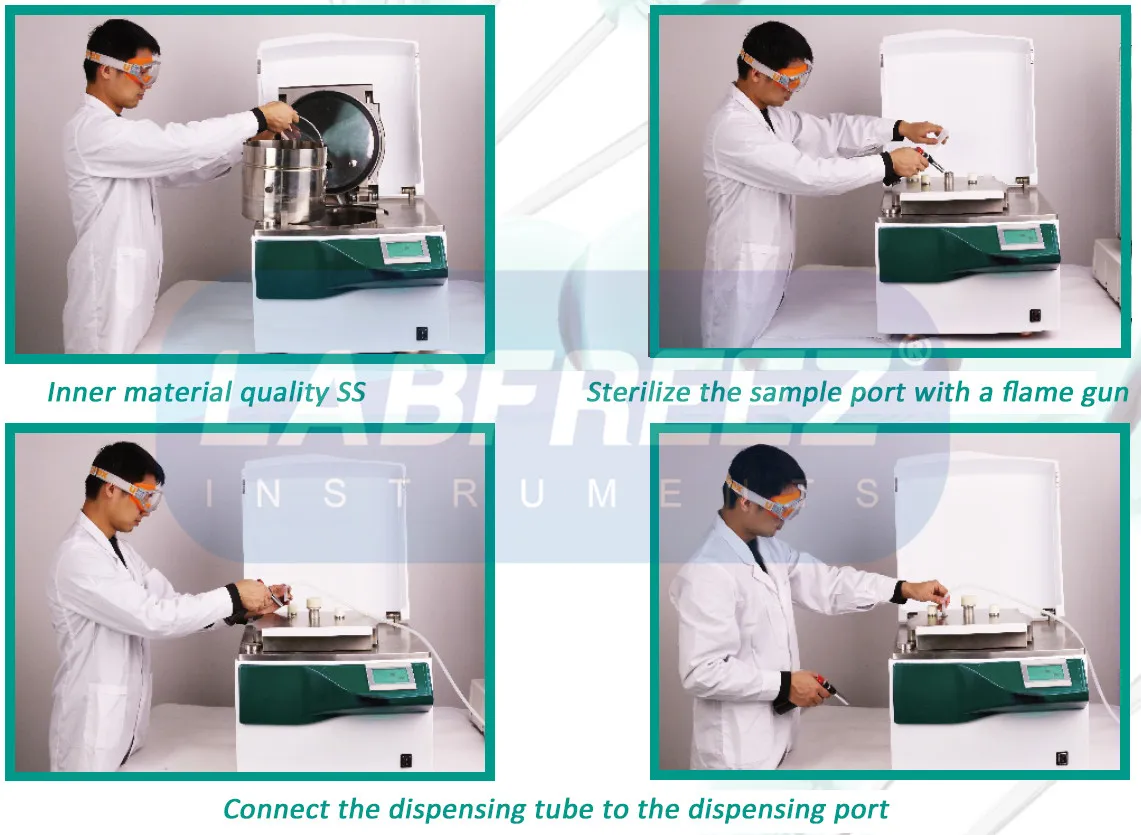 Inner material quality SS

Sterilize the sample port with a flame gun

LABFREEZ®
INSTRUMENTS

Connect the dispensing tube to the dispensing port