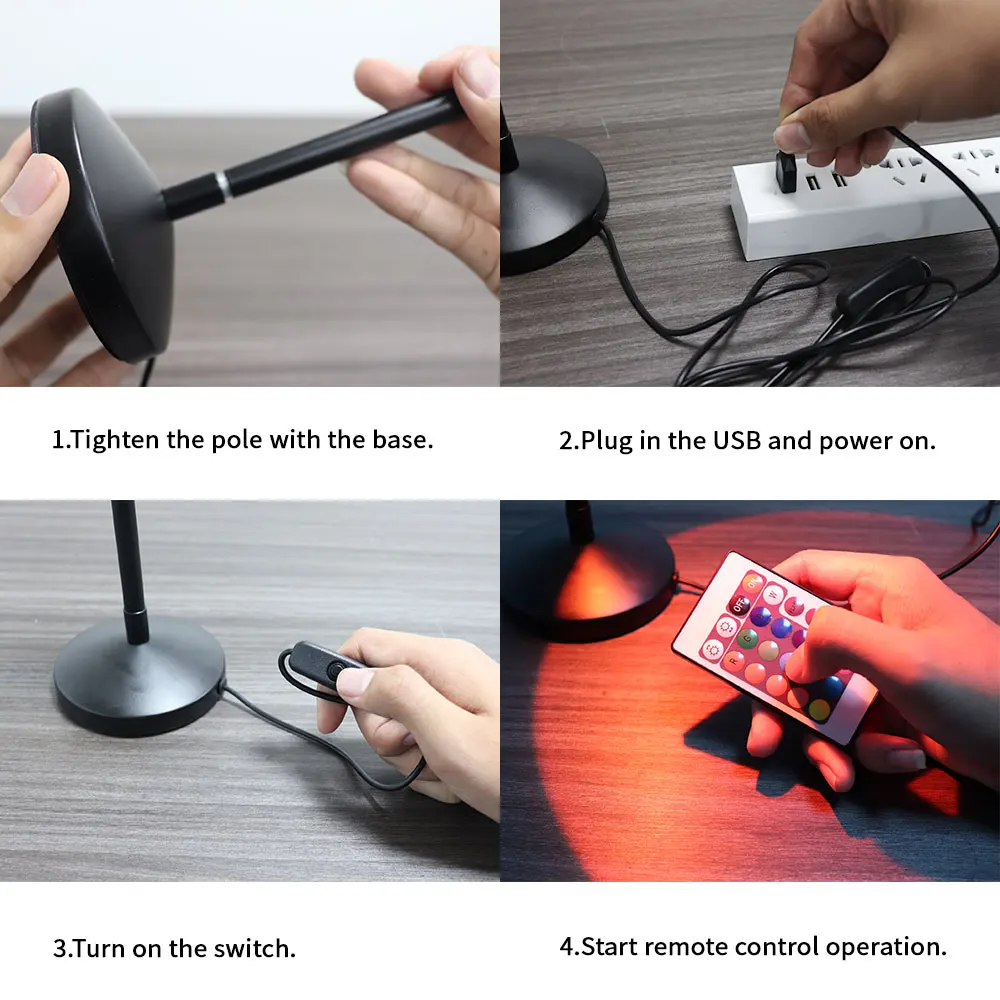 1.Tighten the pole with the base.

2.Plug in the USB and power on.

3.Turn on the switch.

4.Start remote control operation.