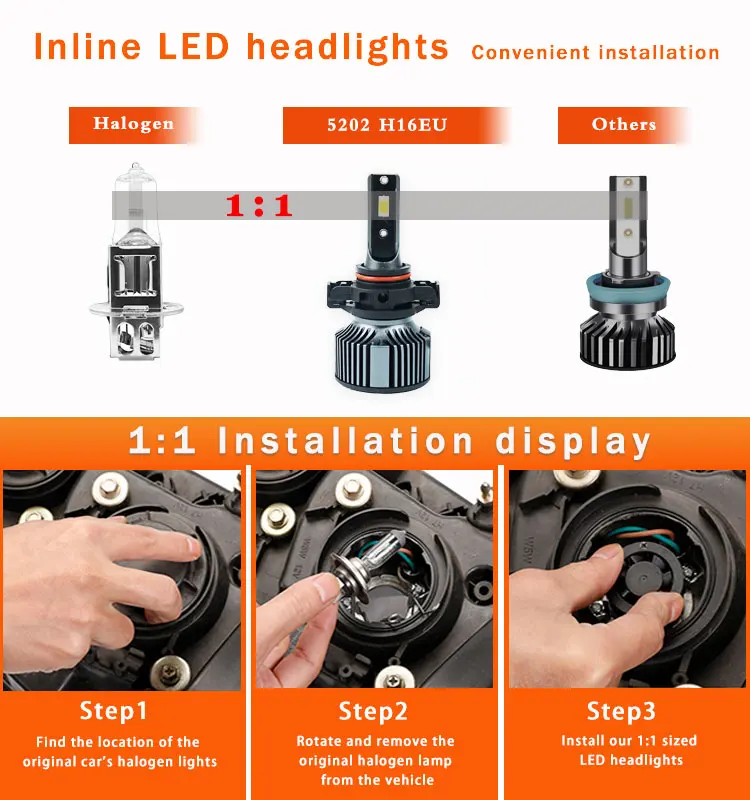 Inline LED headlights Convenient installation

Halogen

5202 H16EU

Others

1:1

1:1 Installation display

Step1

Find the location of the original car's halogen lights

Step2

Rotate and remove the original halogen lamp from the vehicle

Step3

Install our 1:1 sized LED headlights