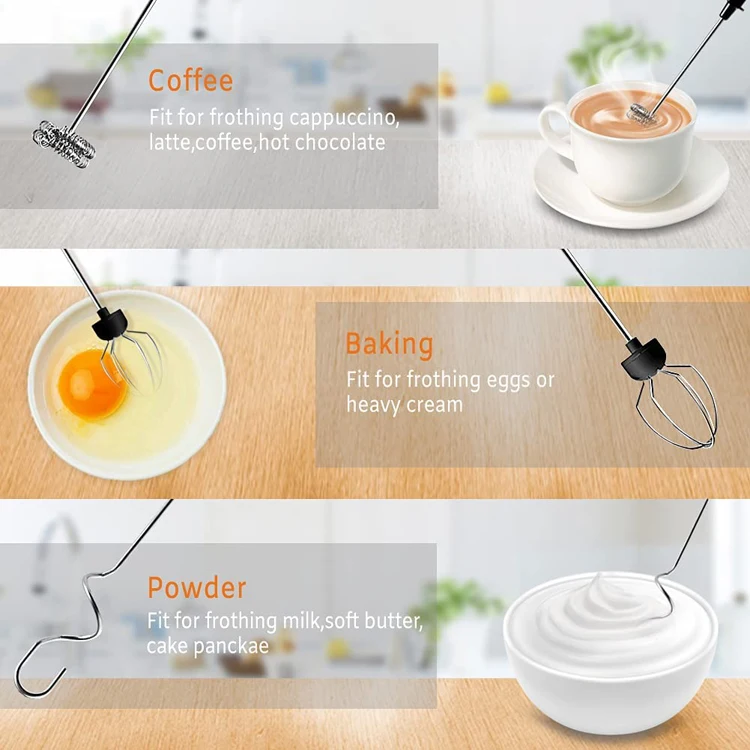 Coffee
Fit for frothing cappuccino, latte,coffee,hot chocolate

Baking
Fit for frothing eggs or heavy cream

Powder
Fit for frothing milk,soft butter, cake panckae