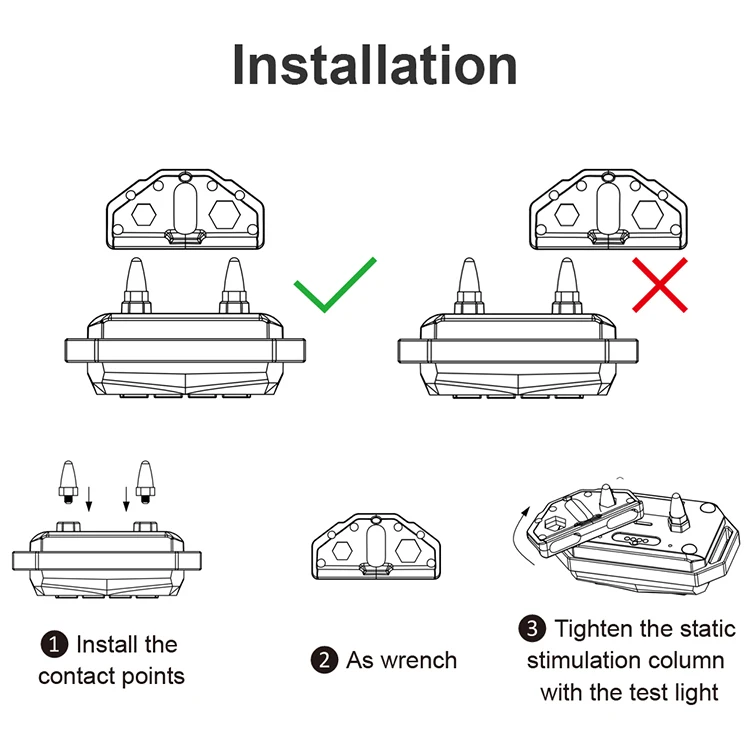 Installation

1 Install the contact points

2 As wrench

3 Tighten the static stimulation column with the test light