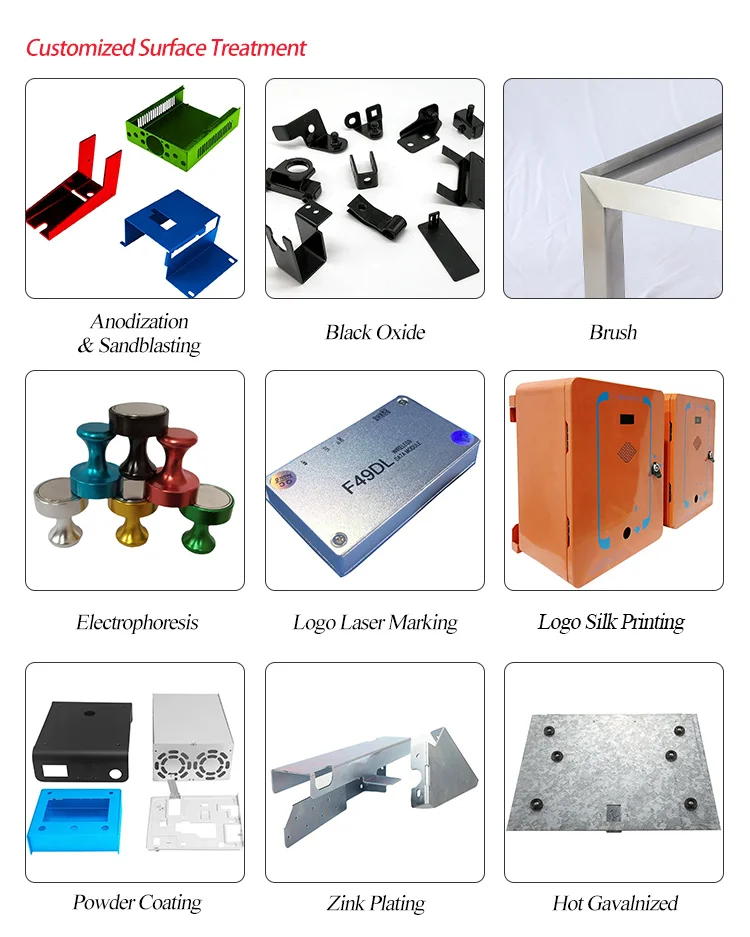 Customized Surface Treatment

Anodization & Sandblasting

Black Oxide

Brush

Electrophoresis

F49DL
WIRELESS DATA MODULE

Logo Laser Marking

Logo Silk Printing

Powder Coating

Zink Plating

Hot Gavalnized