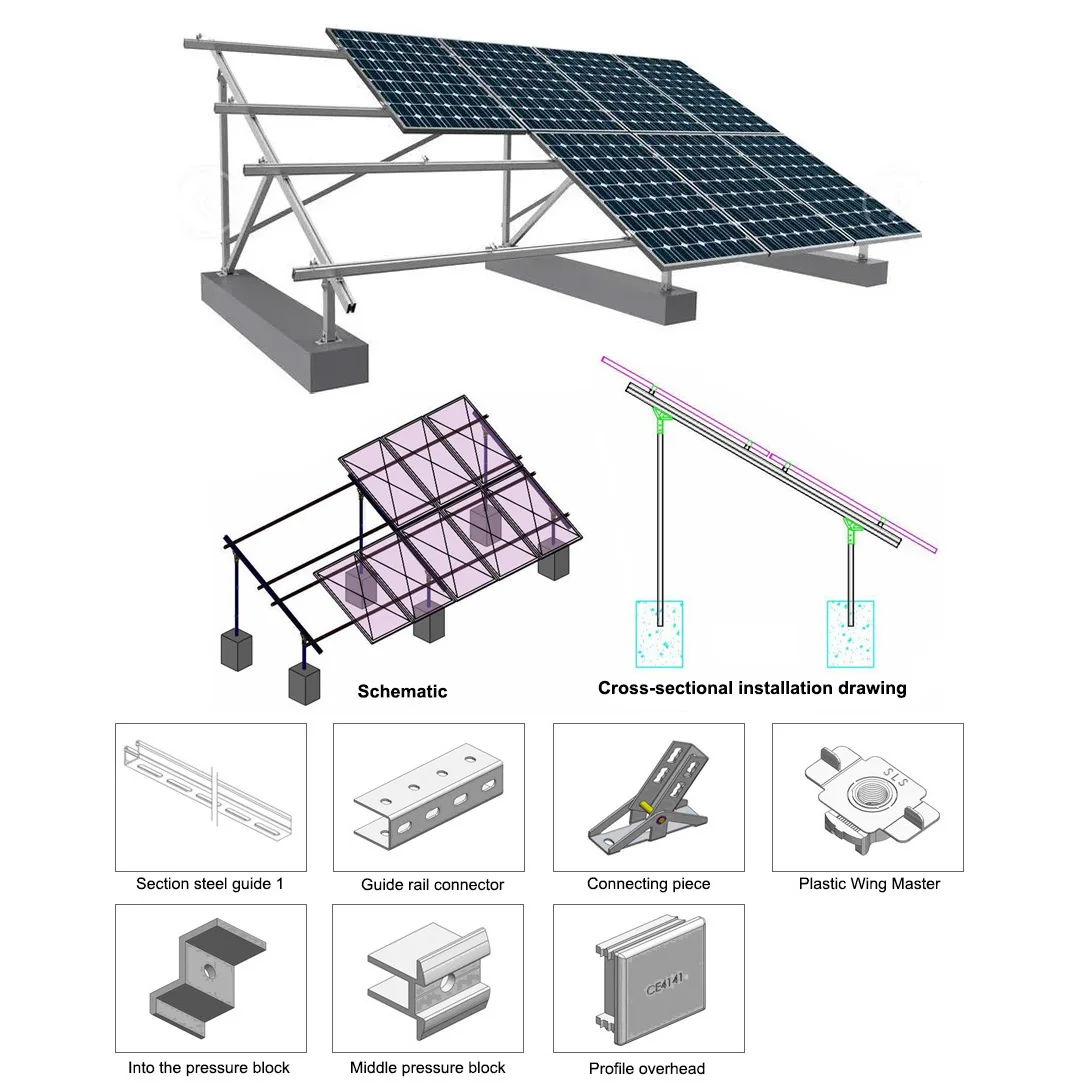 Schematic

Cross-sectional installation drawing

Section steel guide 1

Guide rail connector

Connecting piece

SLS

Plastic Wing Master

Into the pressure block

Middle pressure block

CE4141

Profile overhead