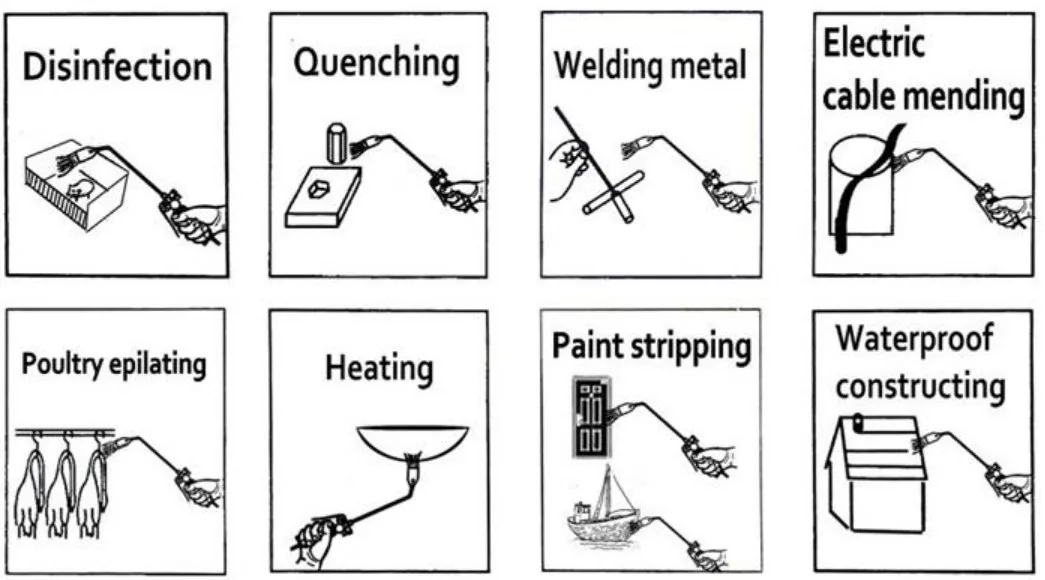 Disinfection

Quenching

Welding metal

Electric cable mending

Poultry epilating

Heating

Paint stripping

Waterproof constructing