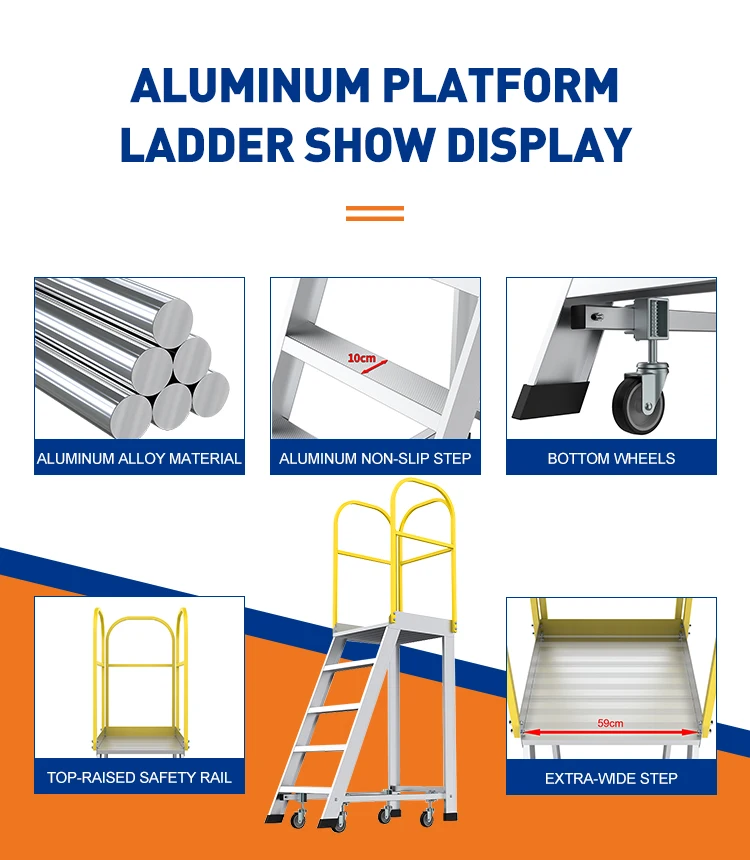 ALUMINUM PLATFORM LADDER SHOW DISPLAY

ALUMINUM ALLOY MATERIAL

10cm

ALUMINUM NON-SLIP STEP

BOTTOM WHEELS

TOP-RAISED SAFETY RAIL

59cm

EXTRA-WIDE STEP