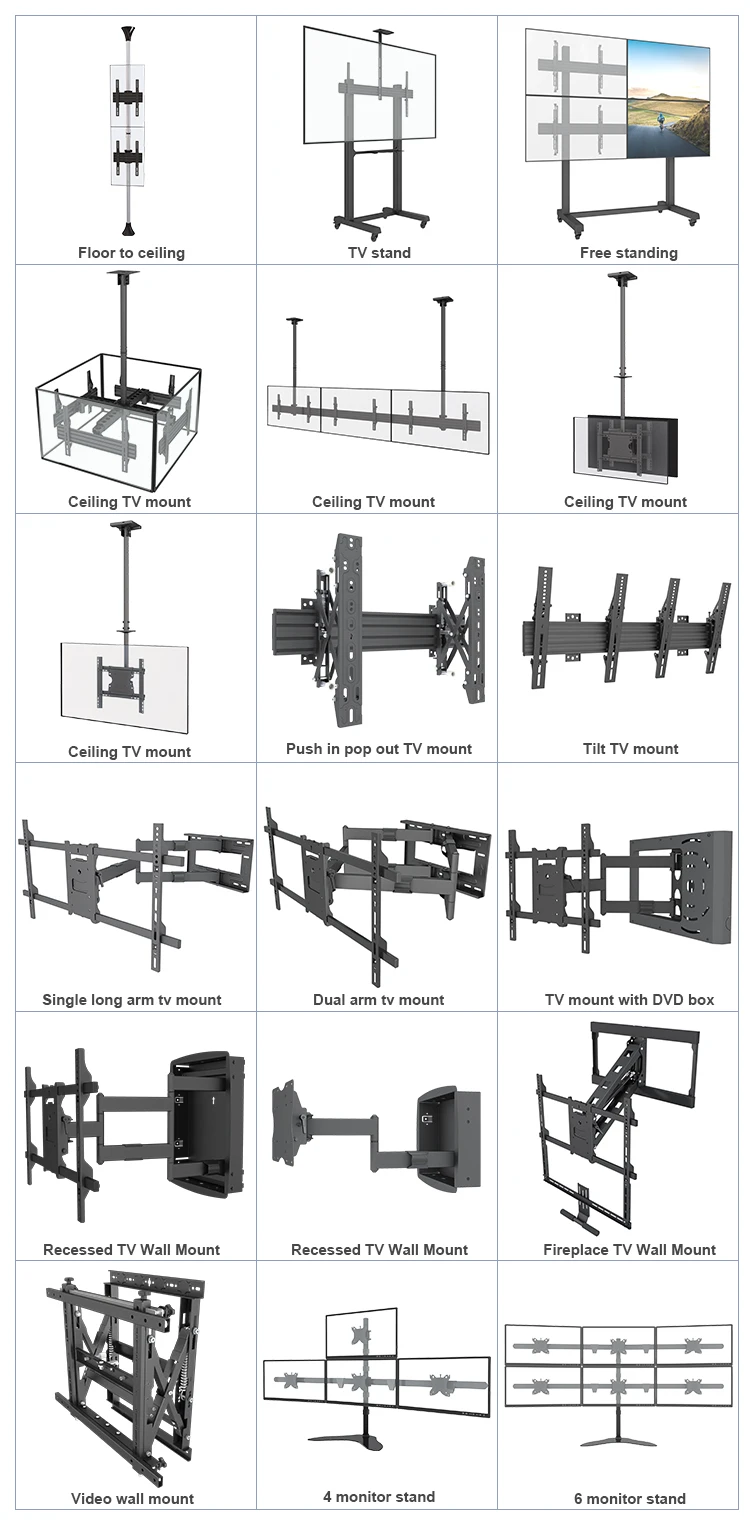 | Floor to ceiling | TV stand | Free standing |
|---|---|---|
| Ceiling TV mount | Ceiling TV mount | Ceiling TV mount |
| Ceiling TV mount | Push in pop out TV mount | Tilt TV mount |
| Single long arm tv mount | Dual arm tv mount | TV mount with DVD box |
| Recessed TV Wall Mount | Recessed TV Wall Mount | Fireplace TV Wall Mount |
| Video wall mount | 4 monitor stand | 6 monitor stand |