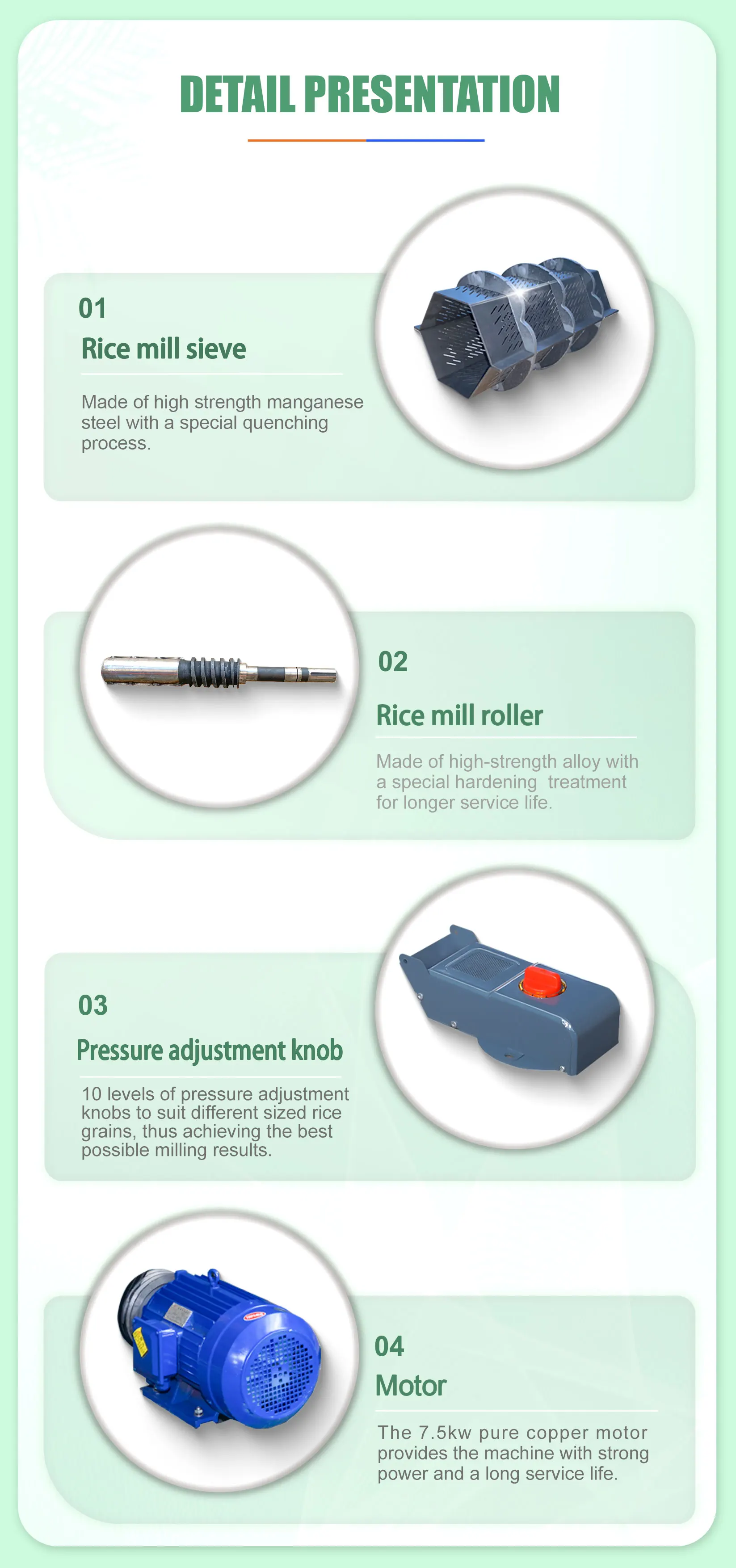 DETAIL PRESENTATION

01
Rice mill sieve

Made of high strength manganese steel with a special quenching process.

02
Rice mill roller

Made of high-strength alloy with a special hardening  treatment for longer service life.

03
Pressure adjustment knob

10 levels of pressure adjustment knobs to suit different sized rice grains, thus achieving the best possible milling results.

04
Motor

The 7.5kw pure copper motor provides the machine with strong power and a long service life.