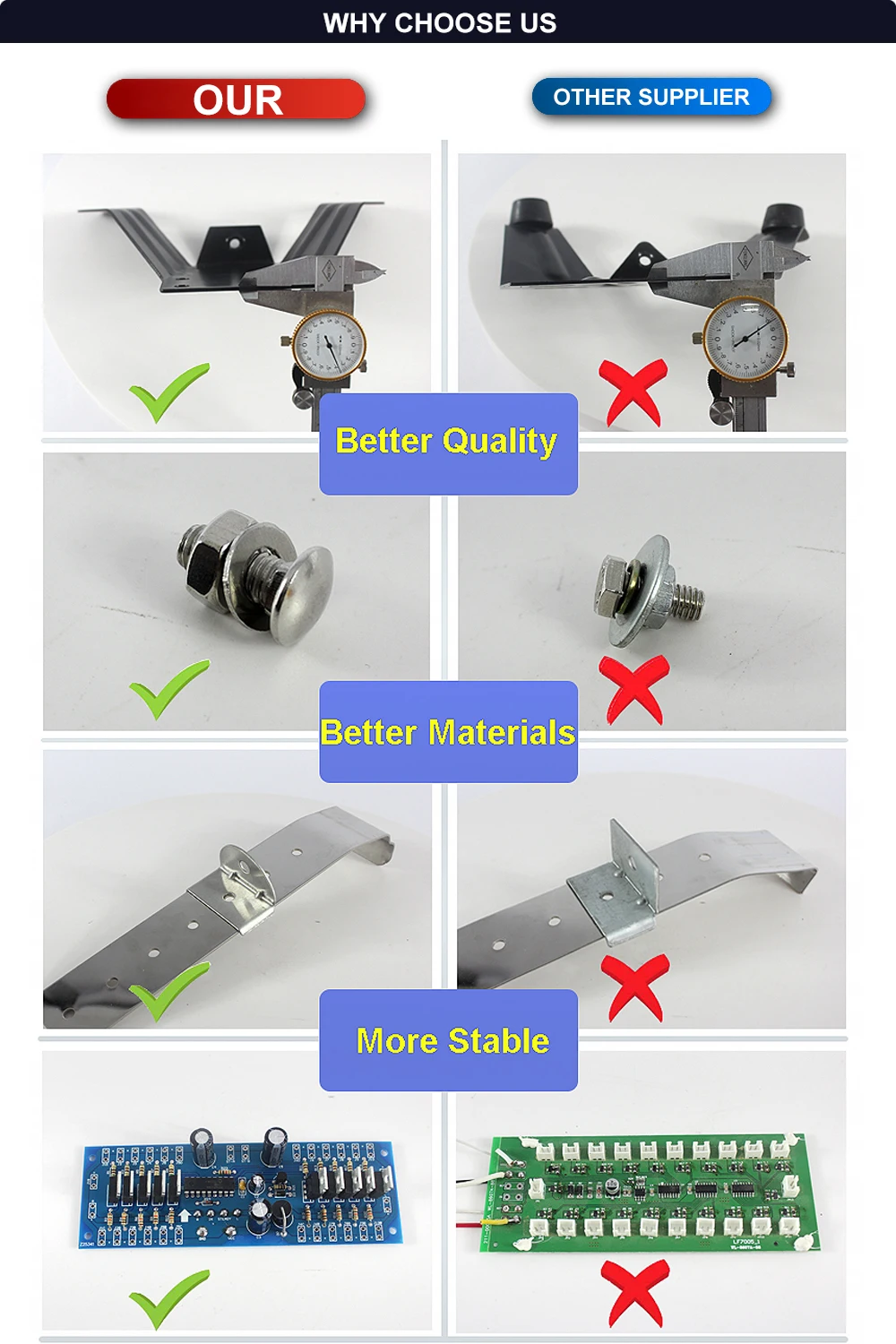 WHY CHOOSE US

OUR

OTHER SUPPLIER

Better Quality

Better Materials

More Stable