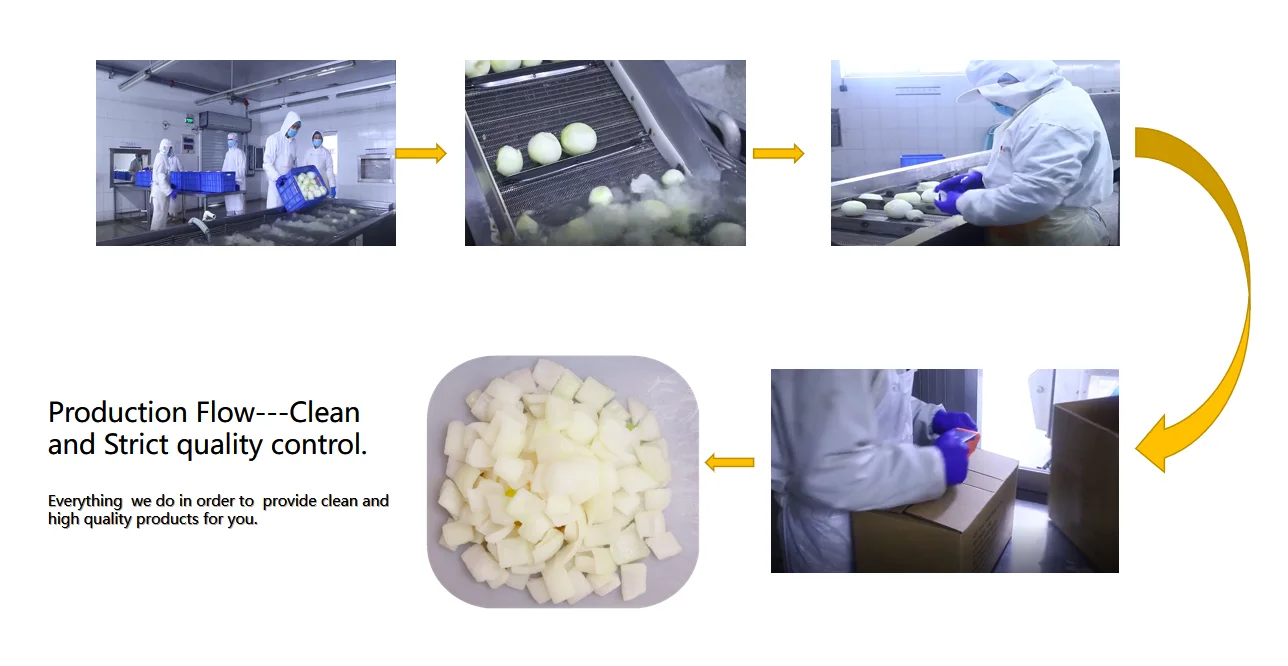 Production Flow---Clean and Strict quality control.

Everything we do in order to provide clean and high quality products for you.