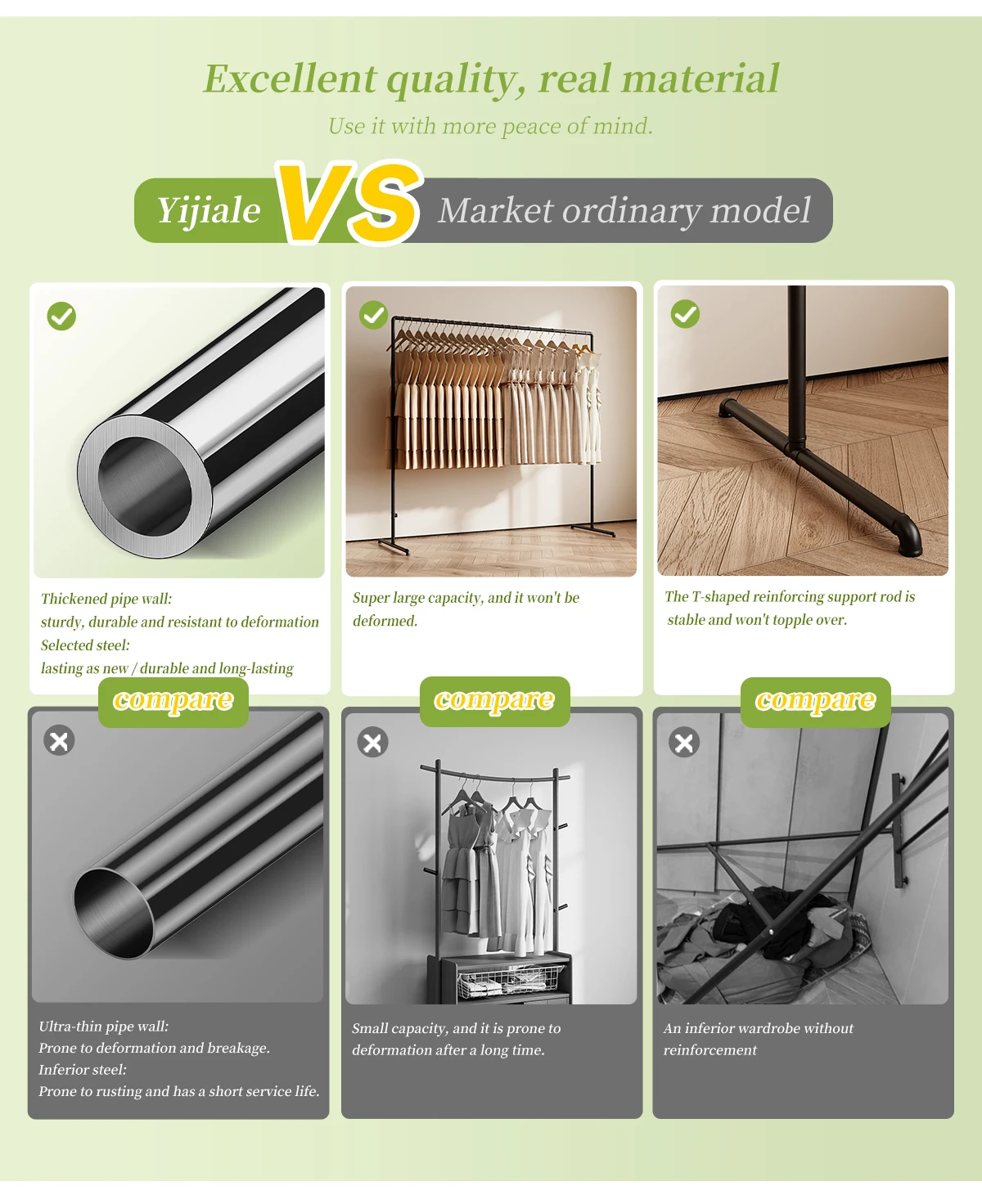 Excellent quality, real material

Use it with more peace of mind.

Yijiale VS Market ordinary model

Thickened pipe wall:
sturdy, durable and resistant to deformation
Selected steel:
lasting as new / durable and long-lasting

Super large capacity, and it won't be deformed.

The T-shaped reinforcing support rod is stable and won't topple over.

compare

compare

compare

Ultra-thin pipe wall:
Prone to deformation and breakage.
Inferior steel:
Prone to rusting and has a short service life.

Small capacity, and it is prone to deformation after a long time.

An inferior wardrobe without reinforcement