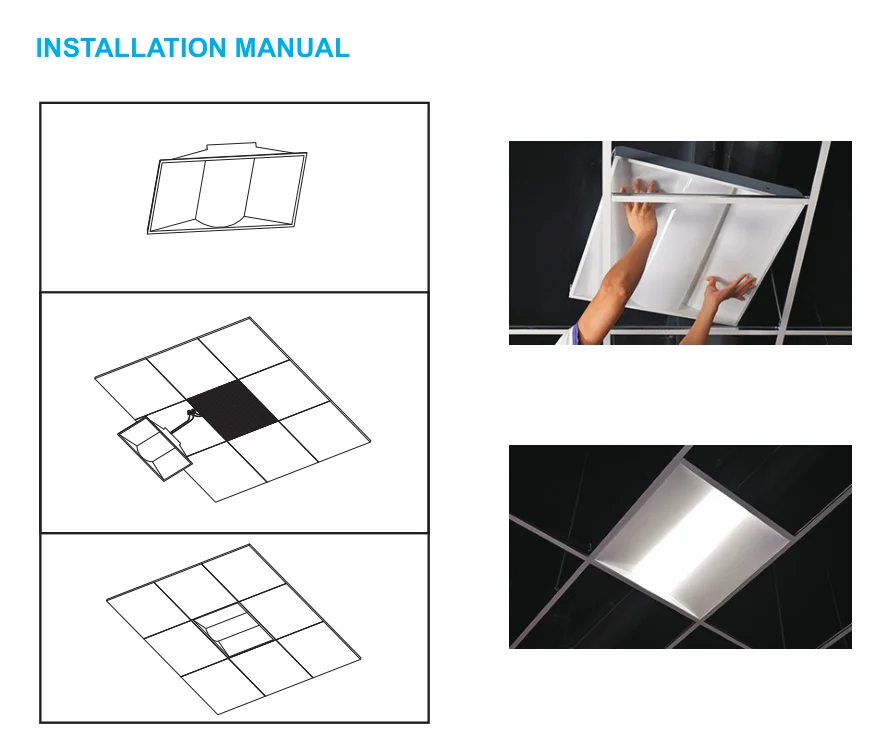 INSTALLATION MANUAL