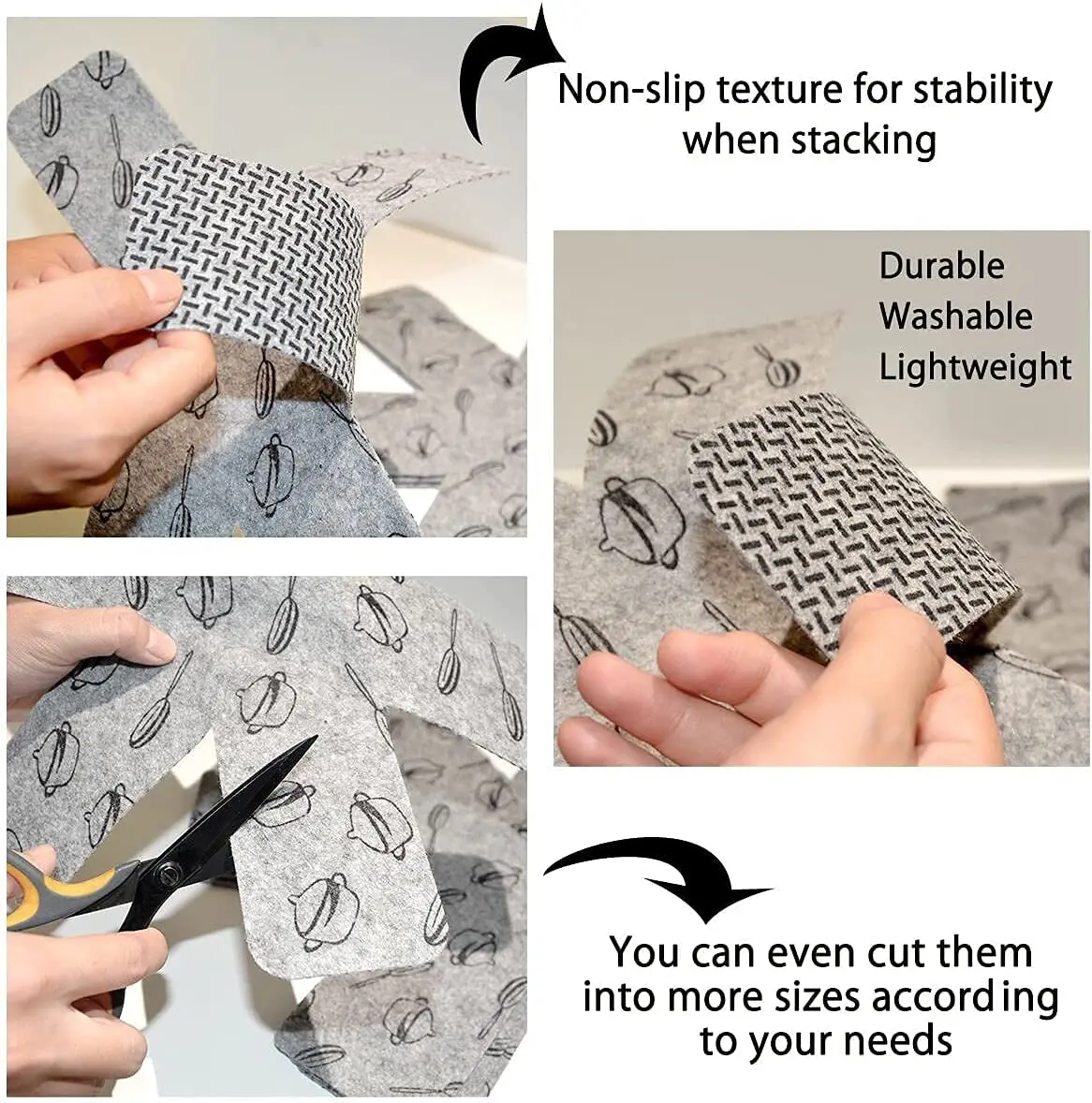 Non-slip texture for stability when stacking

Durable
Washable
Lightweight

You can even cut them into more sizes according to your needs