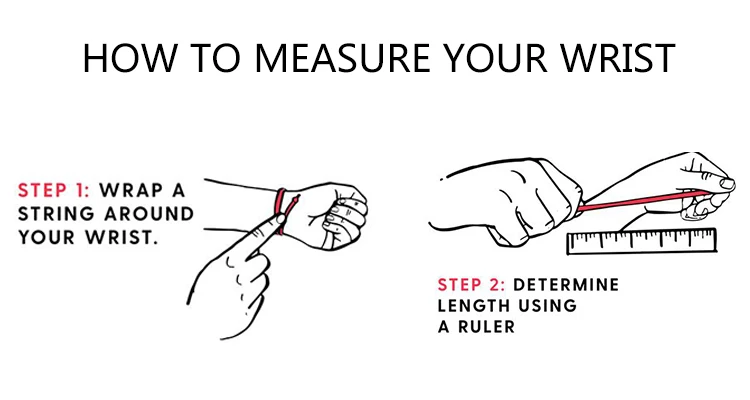 HOW TO MEASURE YOUR WRIST

STEP 1: WRAP A STRING AROUND YOUR WRIST.

STEP 2: DETERMINE LENGTH USING A RULER