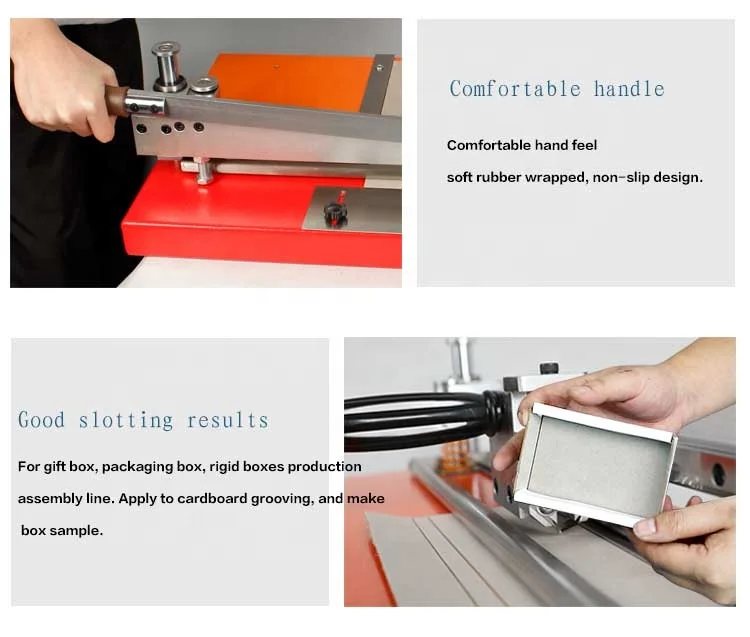 Comfortable handle

Comfortable hand feel

soft rubber wrapped, non-slip design.

Good slotting results

For gift box, packaging box, rigid boxes production assembly line. Apply to cardboard grooving, and make box sample.