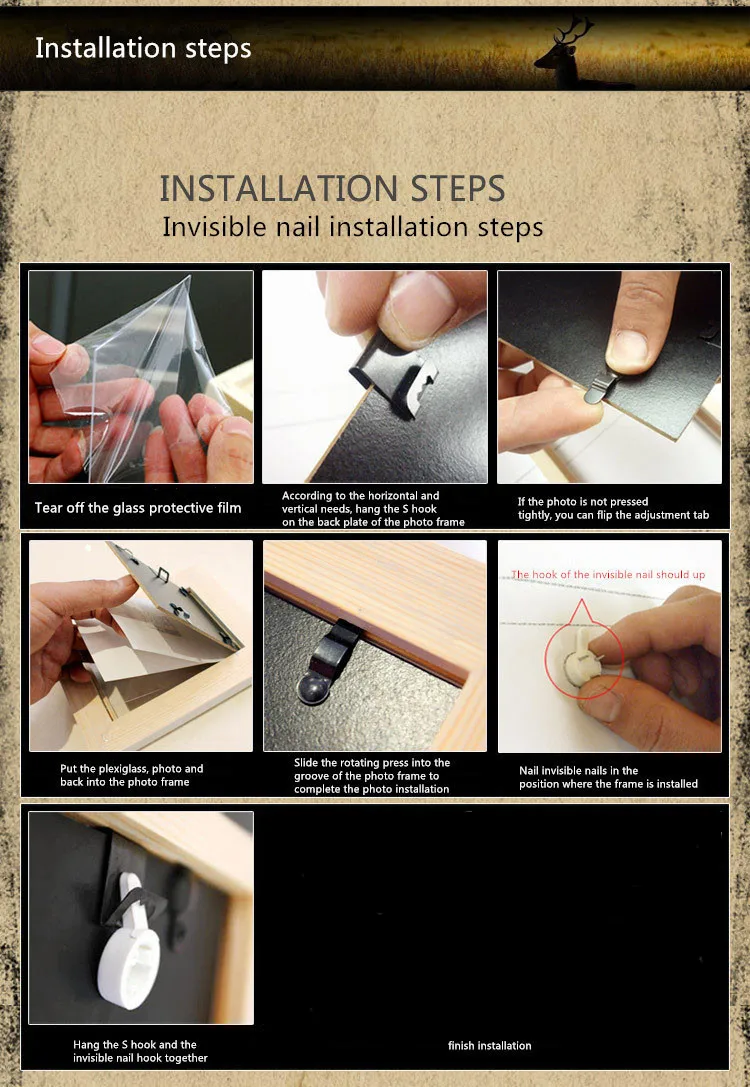 Installation steps

INSTALLATION STEPS
Invisible nail installation steps

Tear off the glass protective film

According to the horizontal and vertical needs, hang the S hook on the back plate of the photo frame

If the photo is not pressed tightly, you can flip the adjustment tab

Put the plexiglass, photo and back into the photo frame

Slide the rotating press into the groove of the photo frame to complete the photo installation

The hook of the invisible nail should up

Nail invisible nails in the position where the frame is installed

Hang the S hook and the invisible nail hook together

finish installation