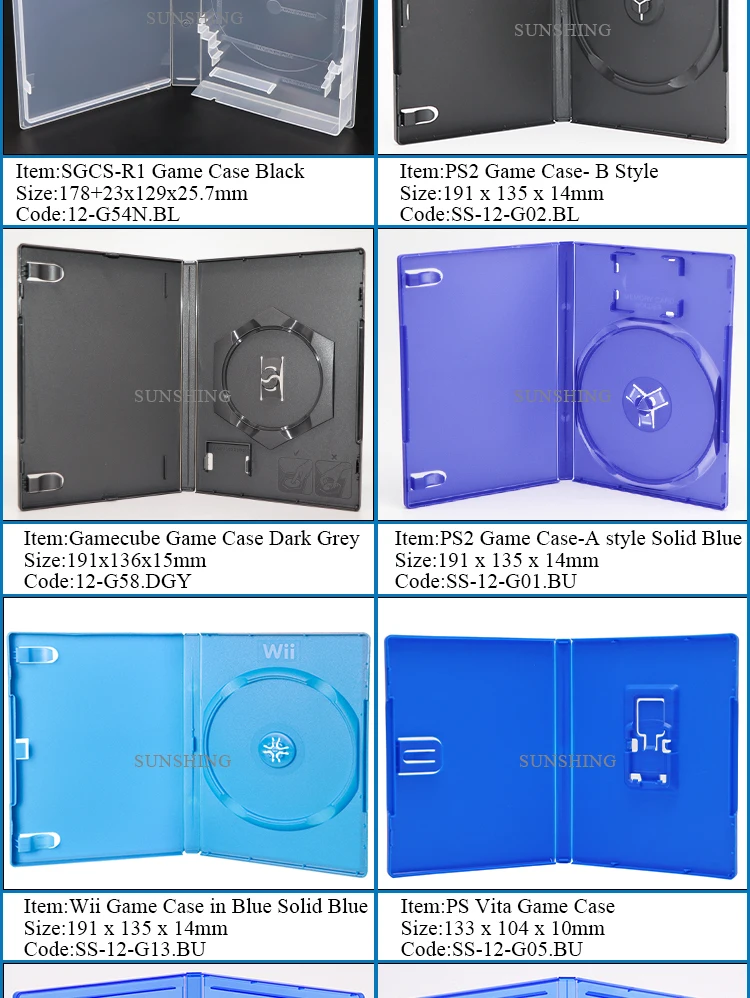 SUNSHING

SUNSHING

Item:SGCS-R1 Game Case Black
Size:178+23x129x25.7mm
Code:12-G54N.BL

Item:PS2 Game Case- B Style
Size:191 x 135 x 14mm
Code:SS-12-G02.BL

SUNSHING

SUNSHING

Item:Gamecube Game Case Dark Grey
Size:191x136x15mm
Code:12-G58.DGY

Item:PS2 Game Case-A style Solid Blue
Size:191 x 135 x 14mm
Code:SS-12-G01.BU

Wii

SUNSHING

SUNSHING

Item:Wii Game Case in Blue Solid Blue
Size:191 x 135 x 14mm
Code:SS-12-G13.BU

Item:PS Vita Game Case
Size:133 x 104 x 10mm
Code:SS-12-G05.BU