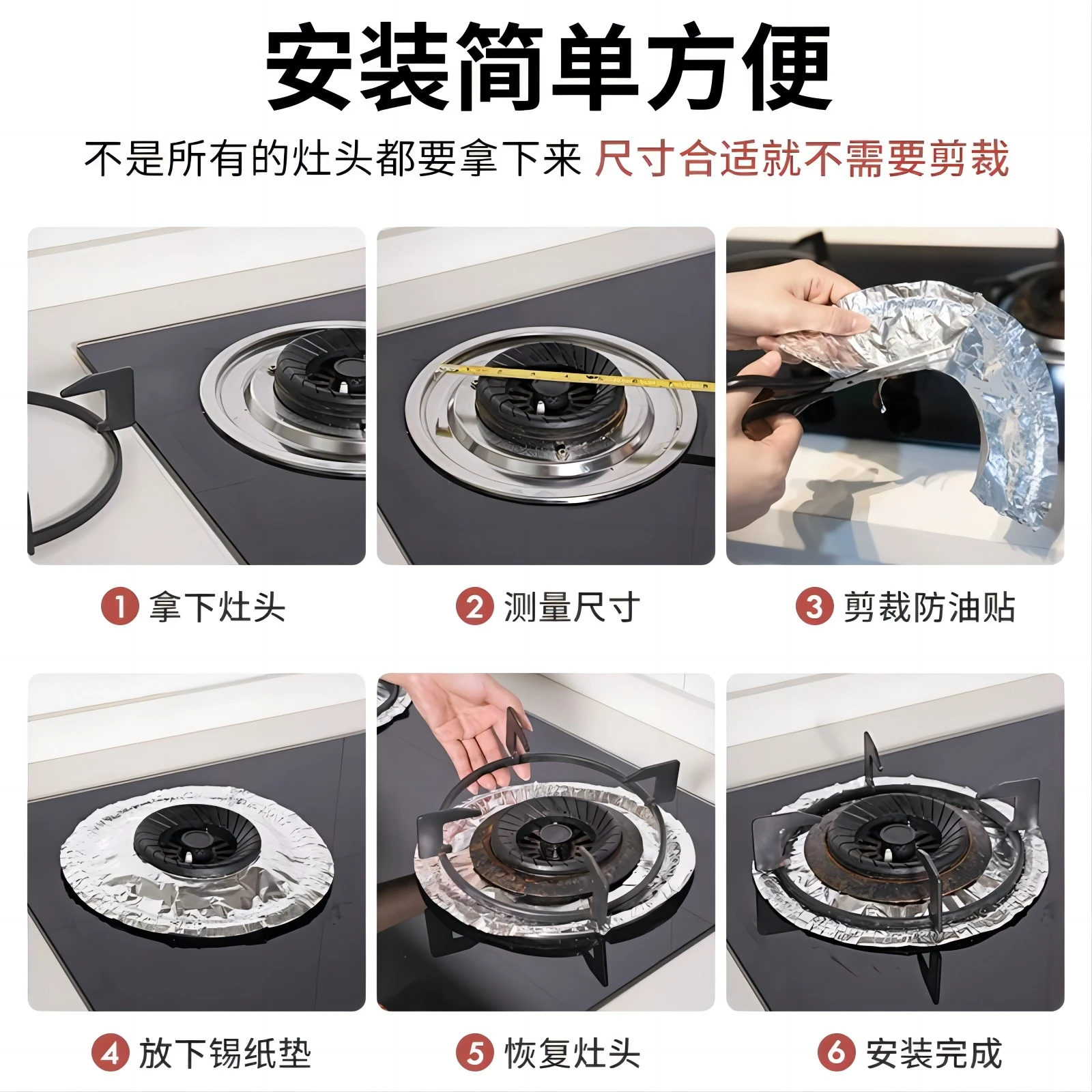 安装简单方便

不是所有的灶头都要拿下来 尺寸合适就不需要剪裁

1 拿下灶头

2 测量尺寸

3 剪裁防油贴

4 放下锡纸垫

5 恢复灶头

6 安装完成