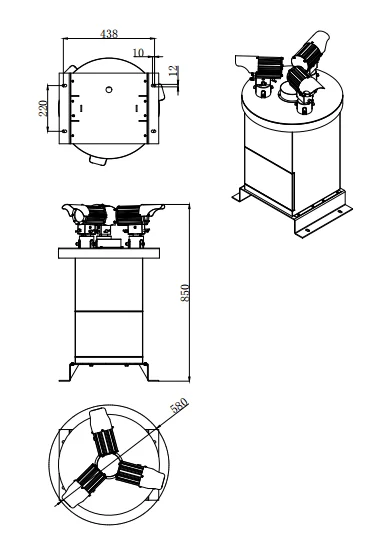 438
10
12
220
850
580