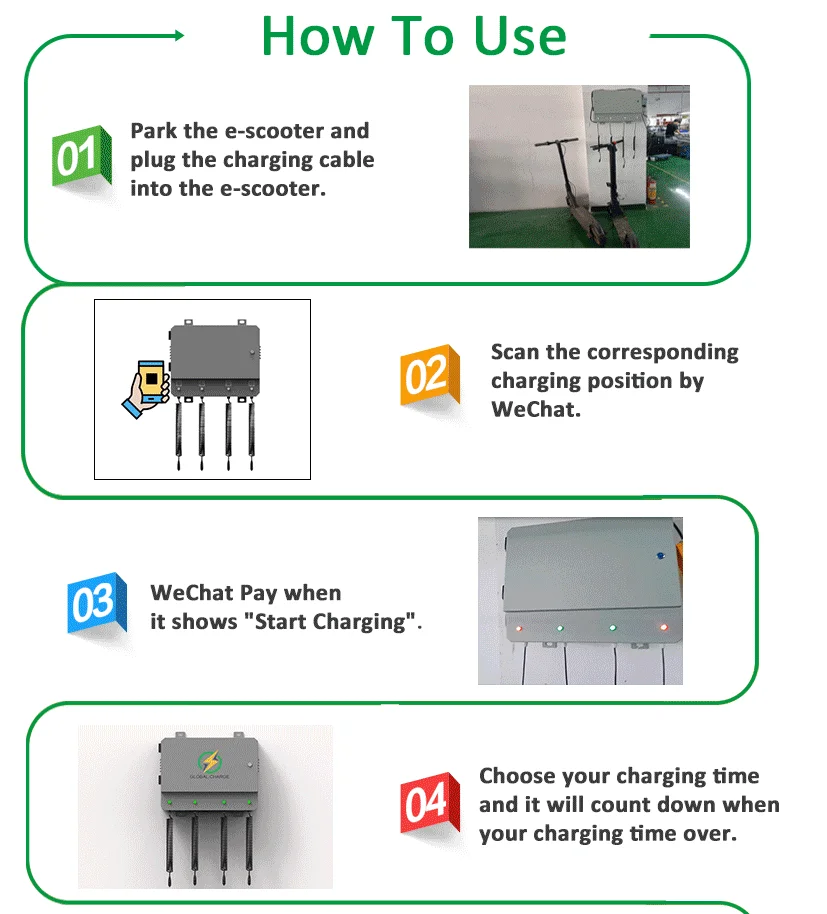 How To Use

01 Park the e-scooter and plug the charging cable into the e-scooter.

02 Scan the corresponding charging position by WeChat.

03 WeChat Pay when it shows "Start Charging".

GLOBAL CHARGE

04 Choose your charging time and it will count down when your charging time over.