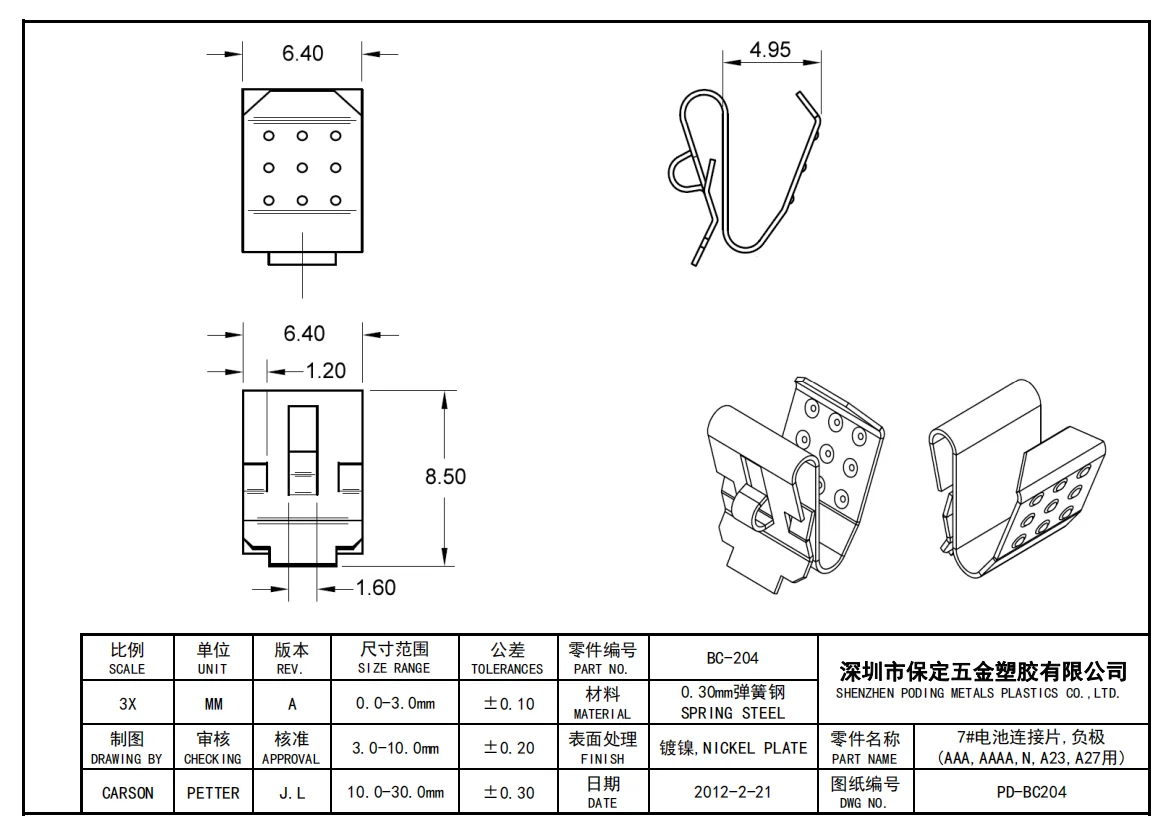 6.40

4.95

6.40

1.20

8.50

1.60

| 比例 SCALE | 单位 UNIT | 版本 REV. | 尺寸范围 SIZE RANGE | 公差 TOLERANCES | 零件编号 PART NO. | BC-204 | 深圳市保定五金塑胶有限公司 SHENZHEN PODING METALS PLASTICS CO.,LTD. | |
|---|---|---|---|---|---|---|---|---|
| 3X | MM | A | 0.0-3.0mm | ±0.10 | 材料 MATERIAL | 0.30mm弹簧钢 SPRING STEEL | | |
| 制图 DRAWING BY | 审核 CHECKING | 核准 APPROVAL | 3.0-10.0mm | ±0.20 | 表面处理 FINISH | 镀镍,NICKEL PLATE | 零件名称 PART NAME | 7#电池连接片,负极 (AAA,AAAA,N,A23,A27用) |
| CARSON | PETTER | J.L | 10.0-30.0mm | ±0.30 | 日期 DATE | 2012-2-21 | 图纸编号 DWG NO. | PD-BC204 |