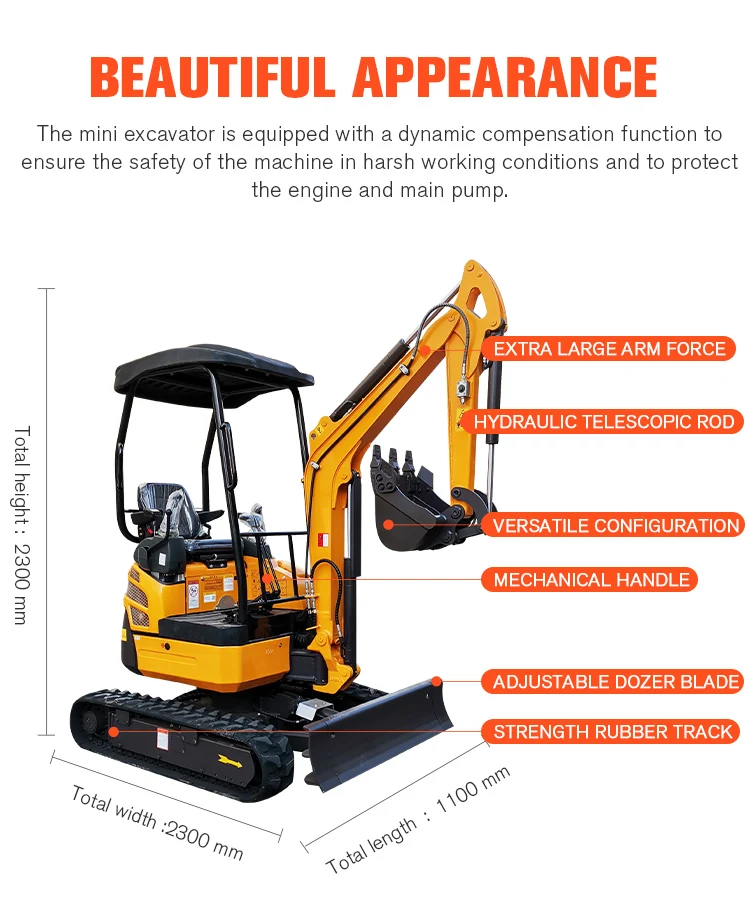 BEAUTIFUL APPEARANCE

The mini excavator is equipped with a dynamic compensation function to ensure the safety of the machine in harsh working conditions and to protect the engine and main pump.

Total height : 2300 mm

EXTRA LARGE ARM FORCE

HYDRAULIC TELESCOPIC ROD

VERSATILE CONFIGURATION

MECHANICAL HANDLE

ADJUSTABLE DOZER BLADE

STRENGTH RUBBER TRACK

Total width :2300 mm

Total length : 1100 mm