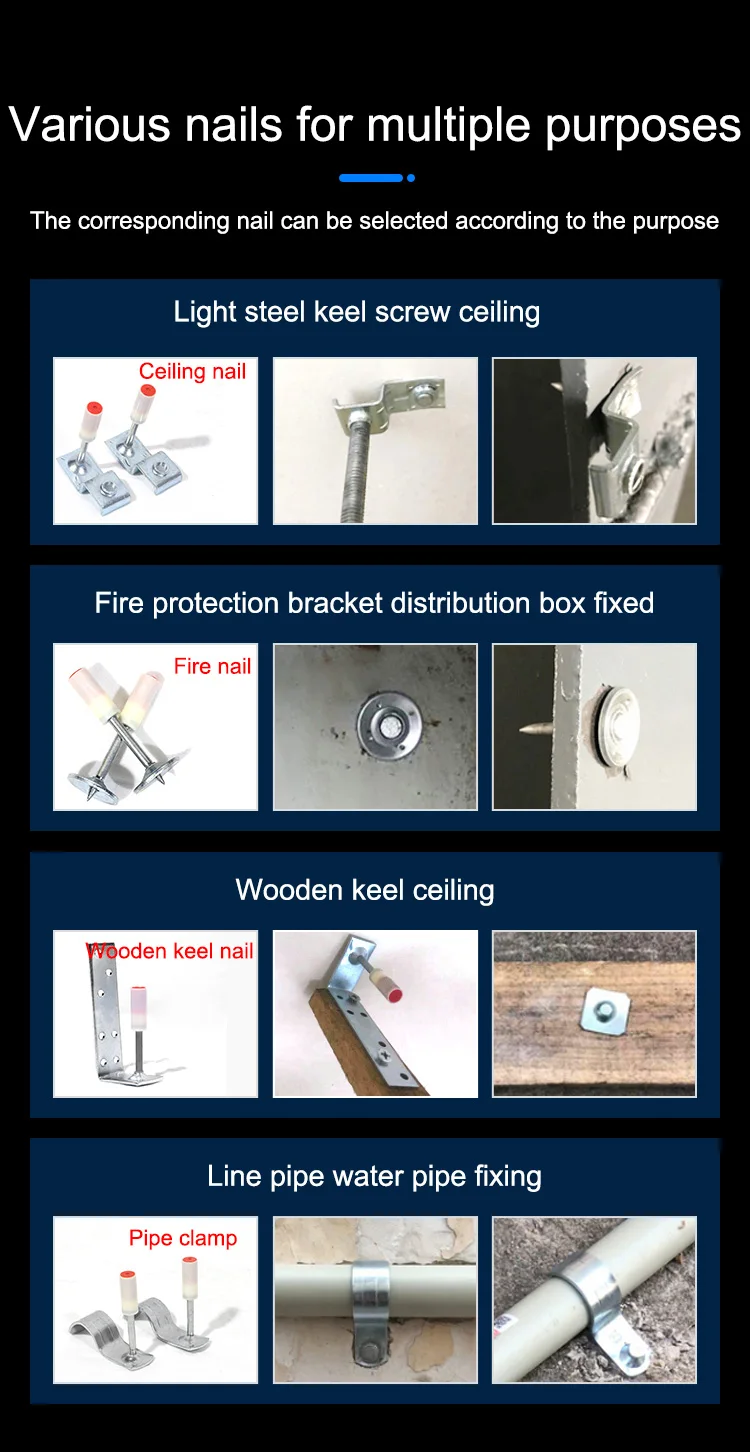 Various nails for multiple purposes

The corresponding nail can be selected according to the purpose

Light steel keel screw ceiling

Ceiling nail

Fire protection bracket distribution box fixed

Fire nail

Wooden keel ceiling

Wooden keel nail

Line pipe water pipe fixing

Pipe clamp