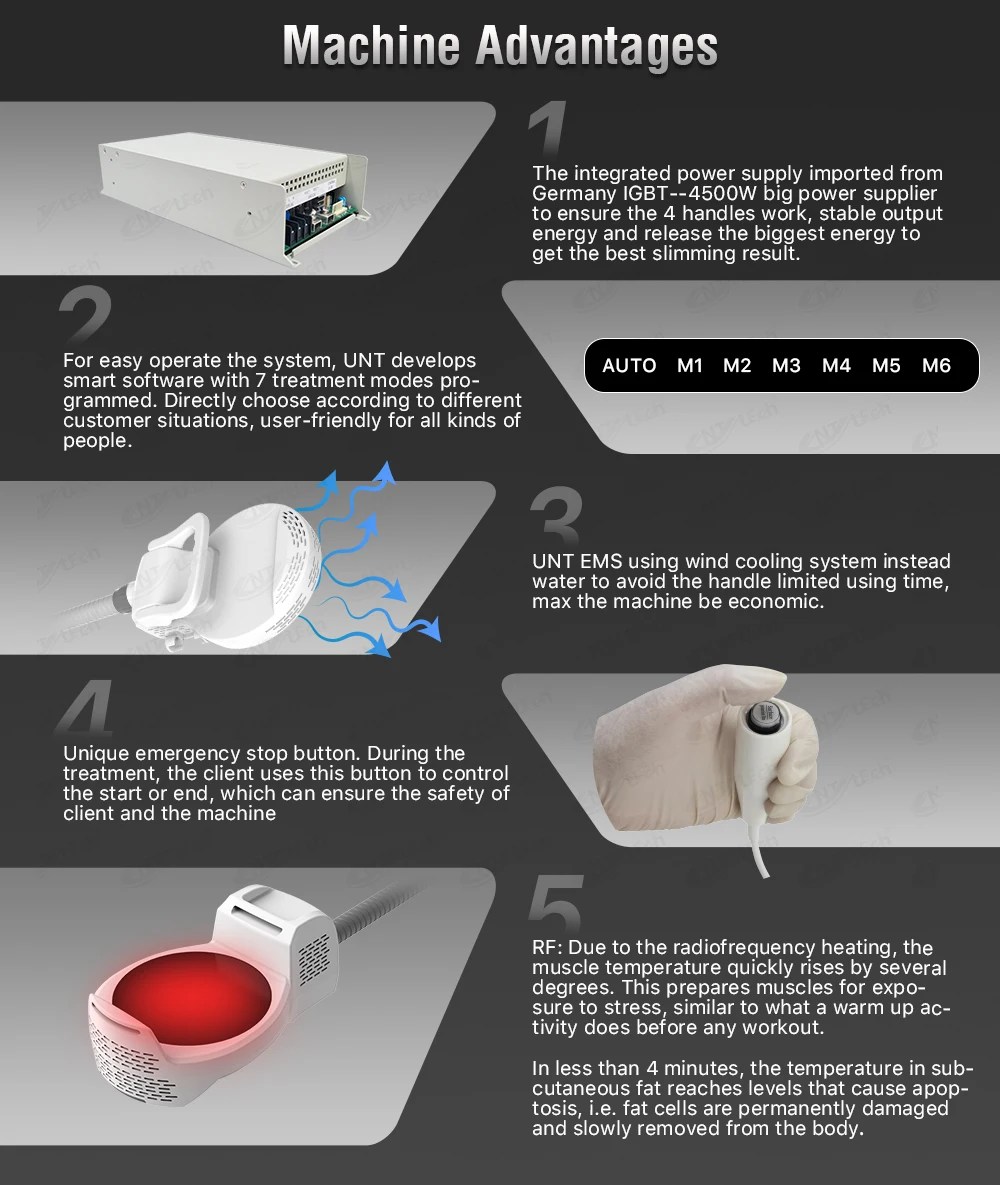 Machine Advantages

1

The integrated power supply imported from Germany IGBT--4500W big power supplier to ensure the 4 handles work, stable output energy and release the biggest energy to get the best slimming result.

2

For easy operate the system, UNT develops smart software with 7 treatment modes programmed. Directly choose according to different customer situations, user-friendly for all kinds of people.

AUTO M1 M2 M3 M4 M5 M6

3

UNT EMS using wind cooling system instead water to avoid the handle limited using time, max the machine be economic.

4

Unique emergency stop button. During the treatment, the client uses this button to control the start or end, which can ensure the safety of client and the machine

5

RF: Due to the radiofrequency heating, the muscle temperature quickly rises by several degrees. This prepares muscles for exposure to stress, similar to what a warm up activity does before any workout.

In less than 4 minutes, the temperature in subcutaneous fat reaches levels that cause apoptosis, i.e. fat cells are permanently damaged and slowly removed from the body.