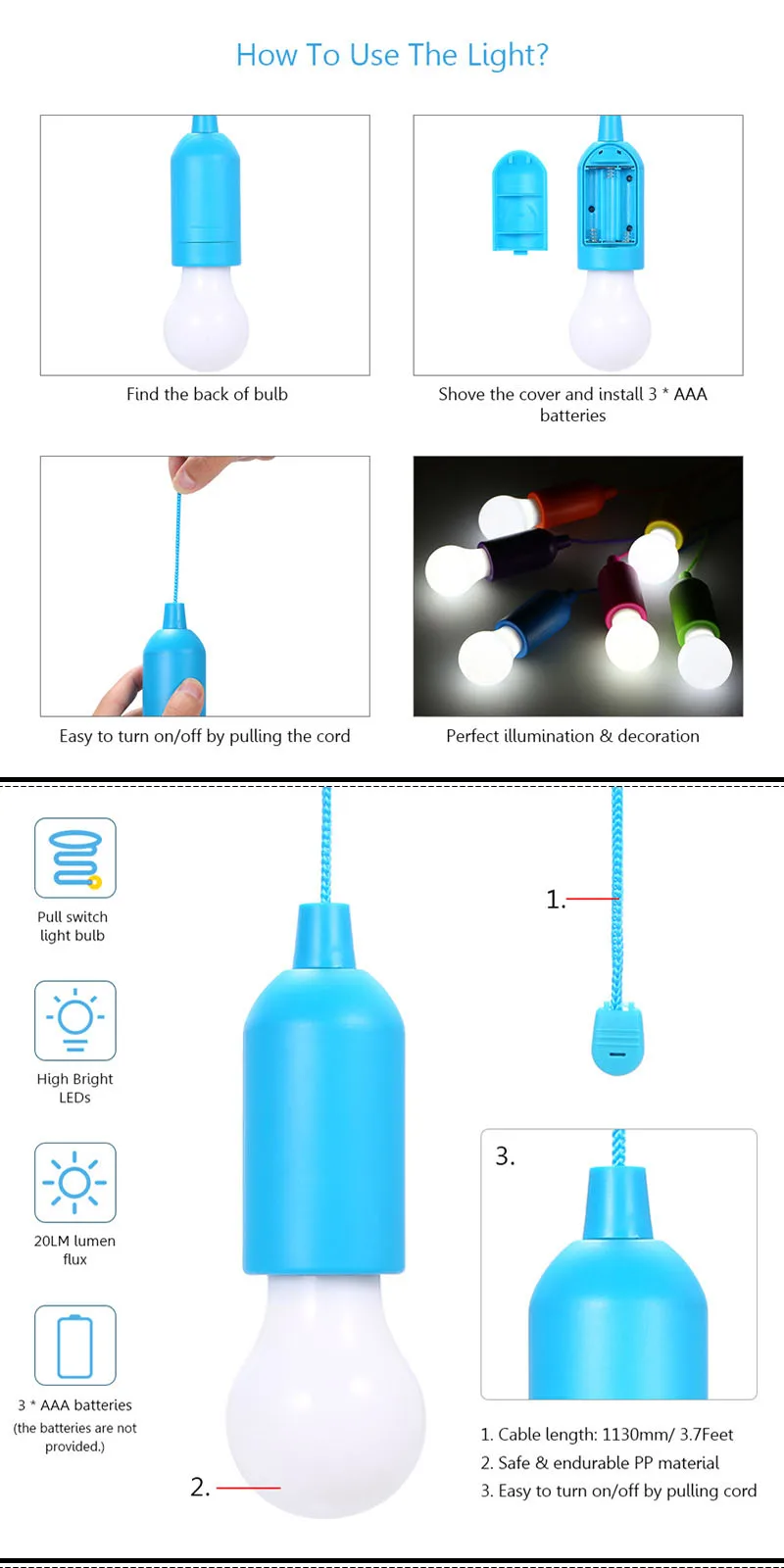 How To Use The Light?

Find the back of bulb

Shove the cover and install 3 * AAA batteries

Easy to turn on/off by pulling the cord

Perfect illumination & decoration

Pull switch light bulb

High Bright LEDs

20LM lumen flux

3 * AAA batteries (the batteries are not provided.)

1.

2.

3.

1. Cable length: 1130mm/ 3.7Feet
2. Safe & endurable PP material
3. Easy to turn on/off by pulling cord