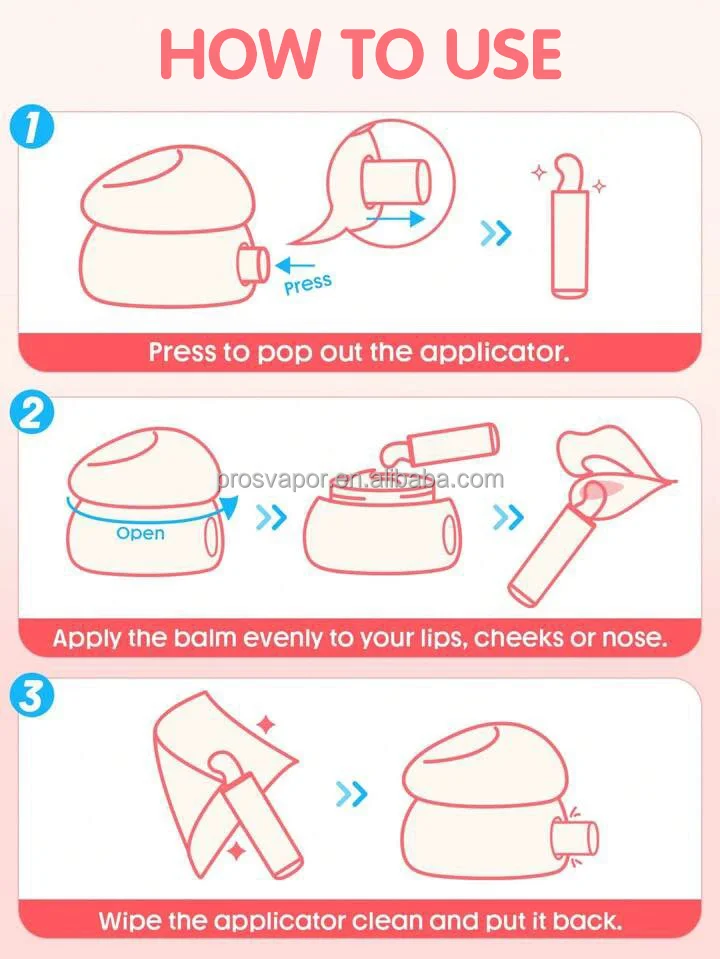 HOW TO USE

1

Press

Press to pop out the applicator.

2

Open

prosvapor.en.alibaba.com

Apply the balm evenly to your lips, cheeks or nose.

3

Wipe the applicator clean and put it back.