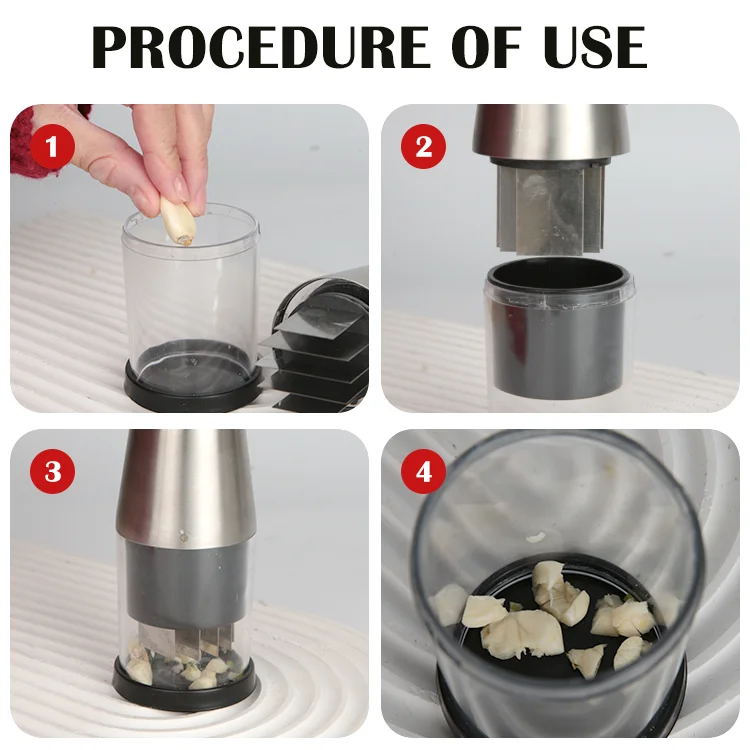 PROCEDURE OF USE

1

2

3

4