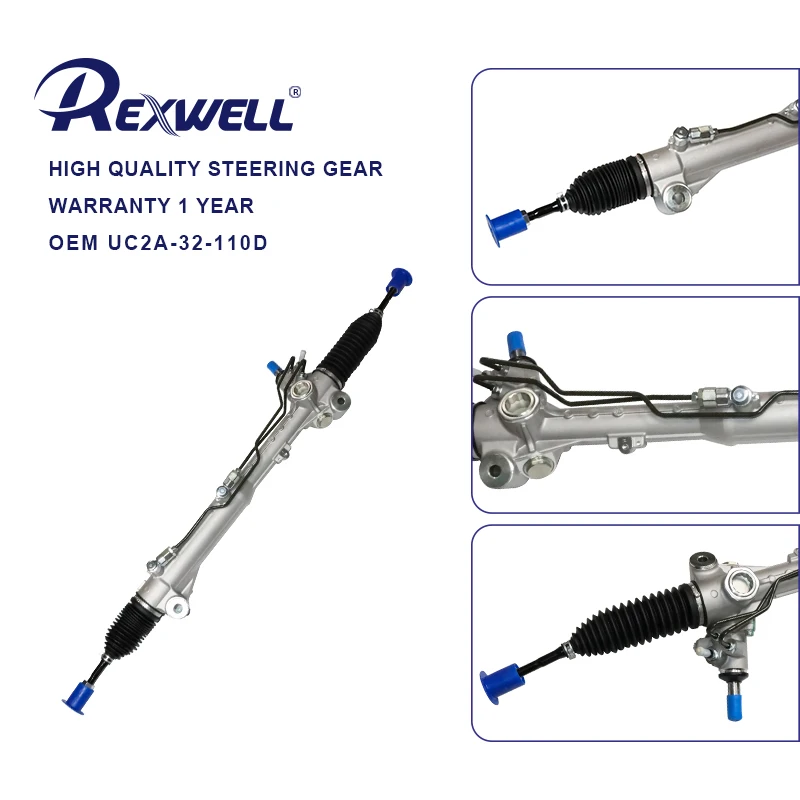 REXWELL®

HIGH QUALITY STEERING GEAR
WARRANTY 1 YEAR
OEM UC2A-32-110D