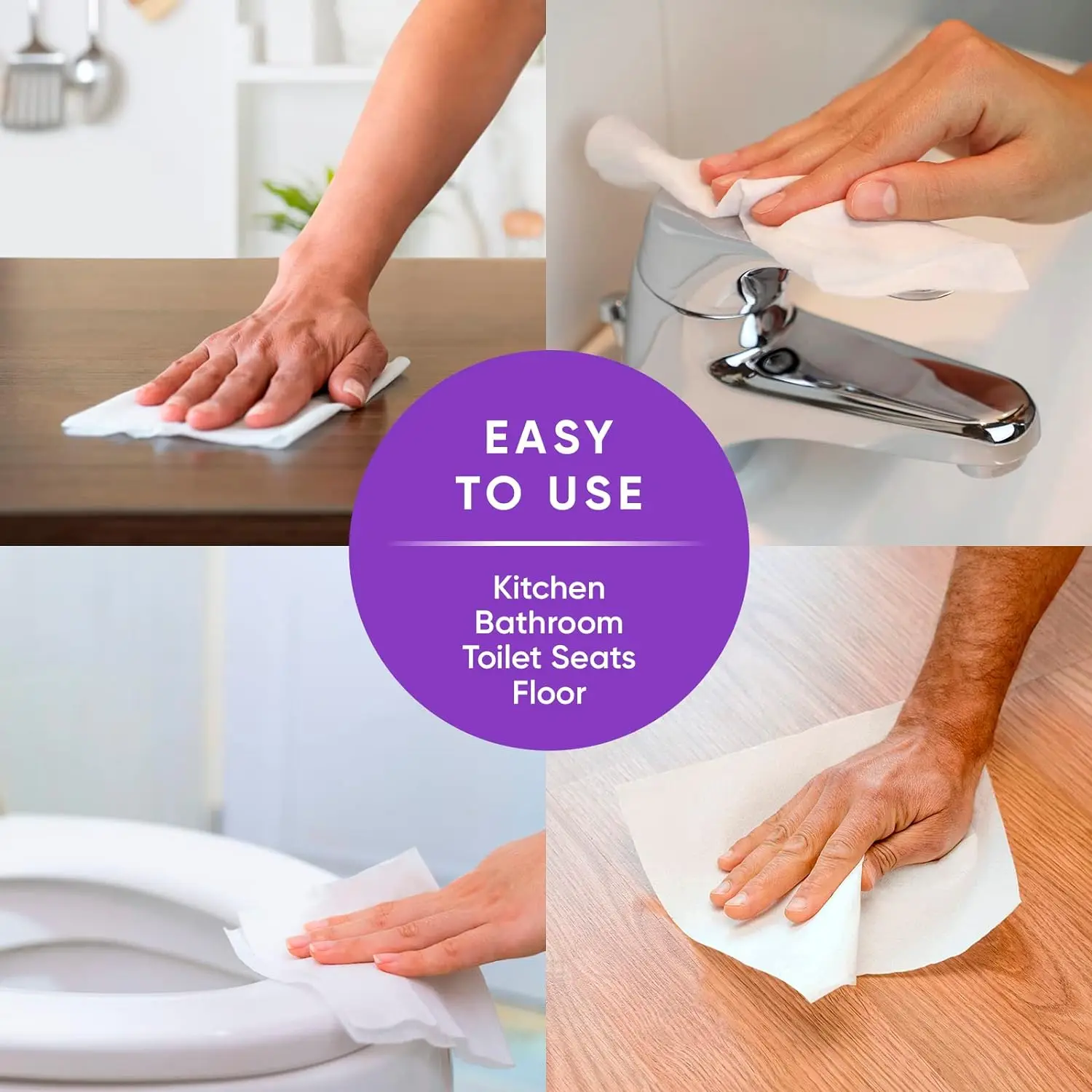 EASY TO USE

Kitchen
Bathroom
Toilet Seats
Floor