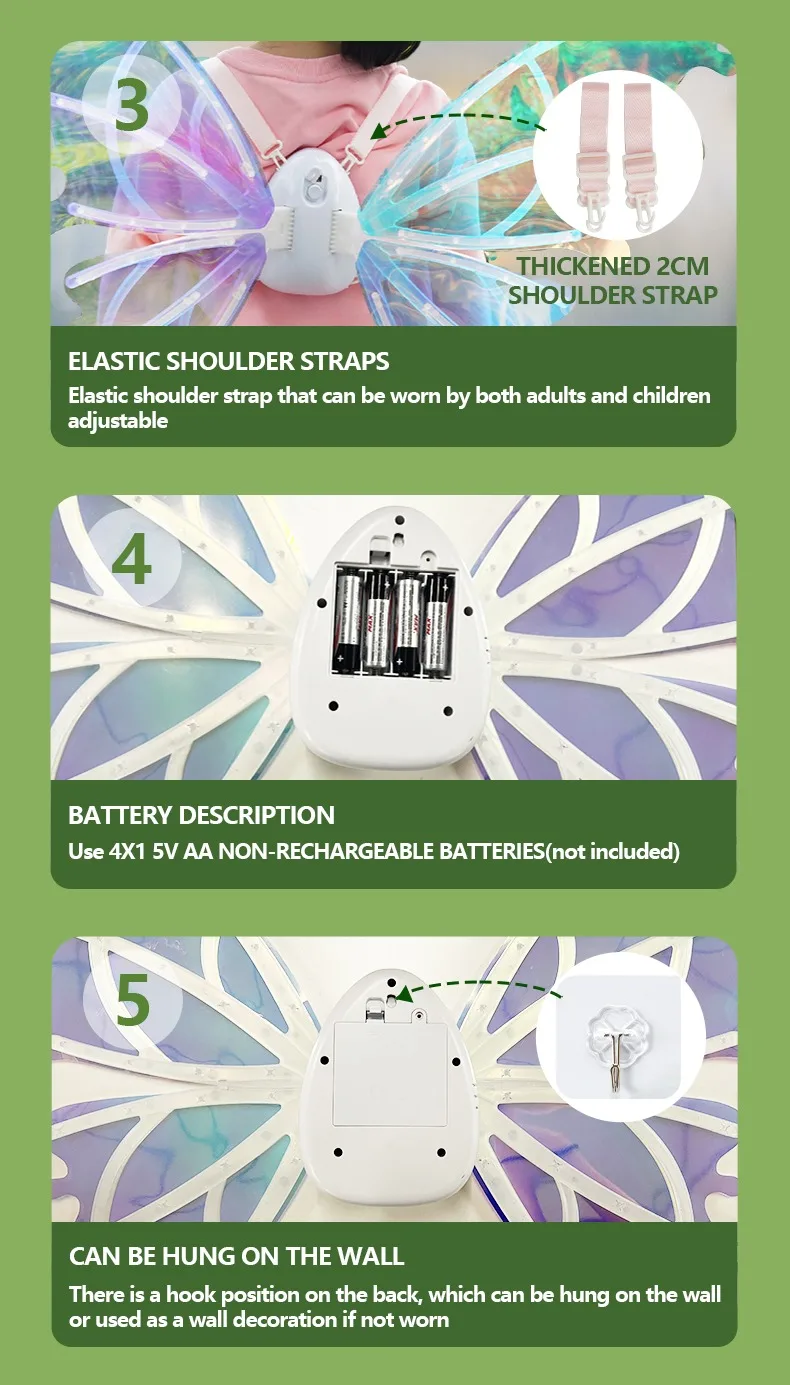 3

THICKENED 2CM SHOULDER STRAP

ELASTIC SHOULDER STRAPS

Elastic shoulder strap that can be worn by both adults and children adjustable

4

BATTERY DESCRIPTION

Use 4X1 5V AA NON-RECHARGEABLE BATTERIES(not included)

5

CAN BE HUNG ON THE WALL

There is a hook position on the back, which can be hung on the wall or used as a wall decoration if not worn