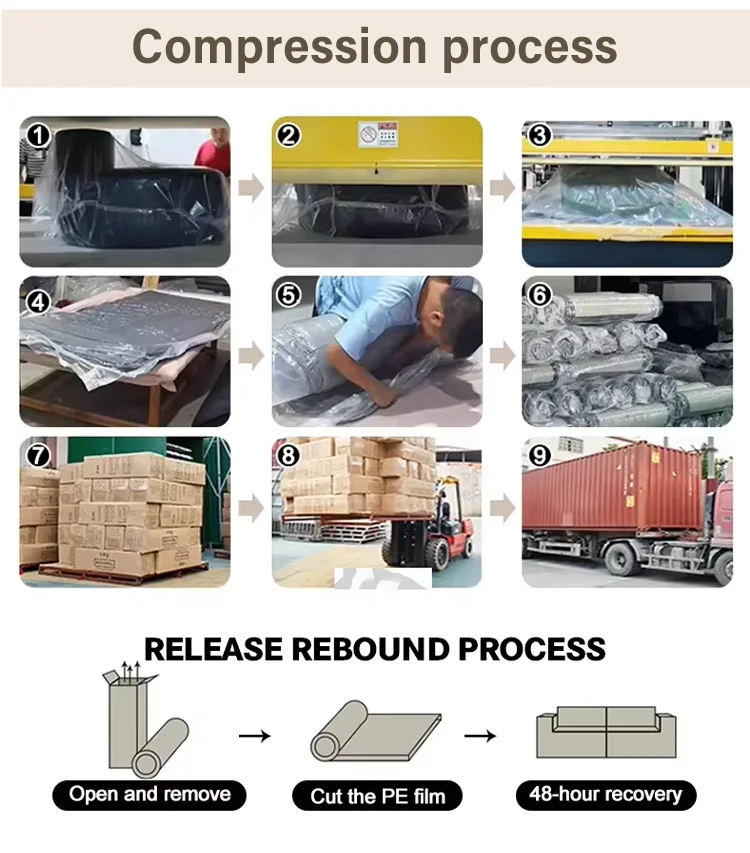 Compression process

1

2

3

4

5

6

7

8

9

RELEASE REBOUND PROCESS

Open and remove

Cut the PE film

48-hour recovery