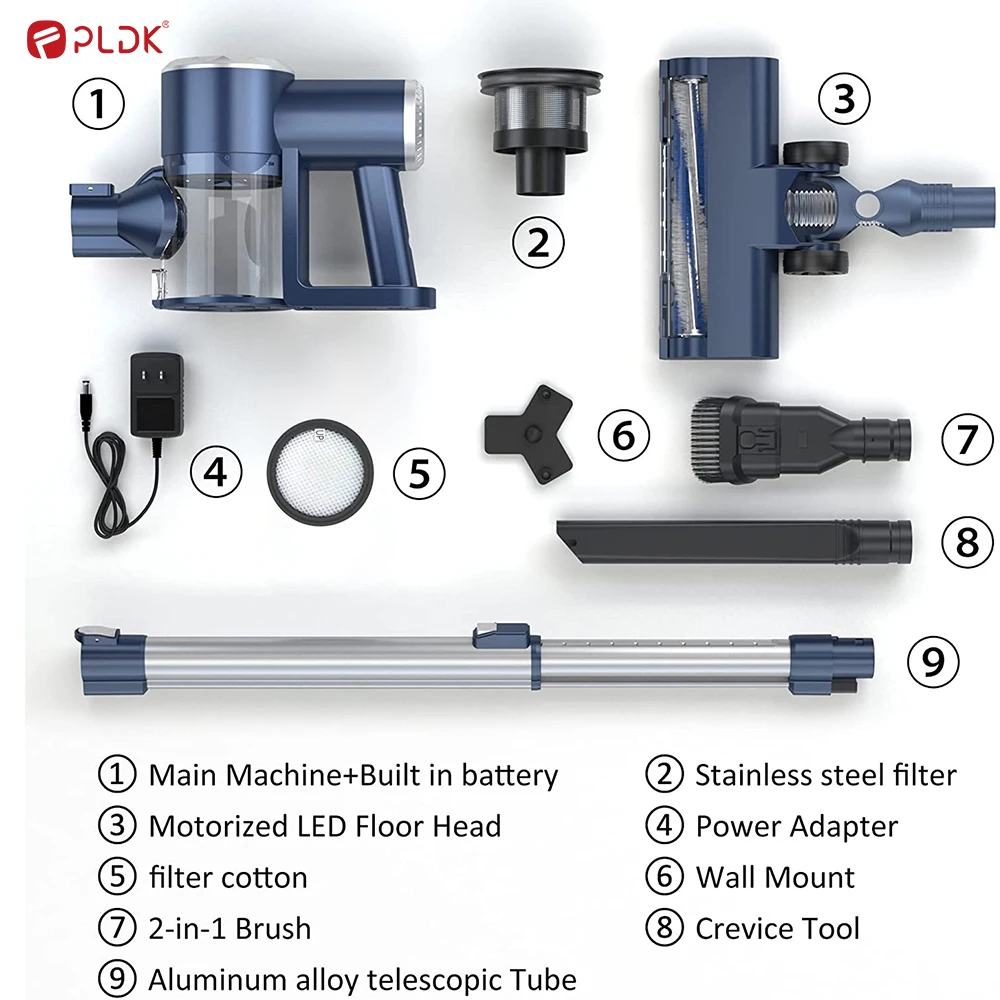 PLDK®

①

②

③

④

⑤

⑥

⑦

⑧

⑨

① Main Machine+Built in battery
② Stainless steel filter
③ Motorized LED Floor Head
④ Power Adapter
⑤ filter cotton
⑥ Wall Mount
⑦ 2-in-1 Brush
⑧ Crevice Tool
⑨ Aluminum alloy telescopic Tube