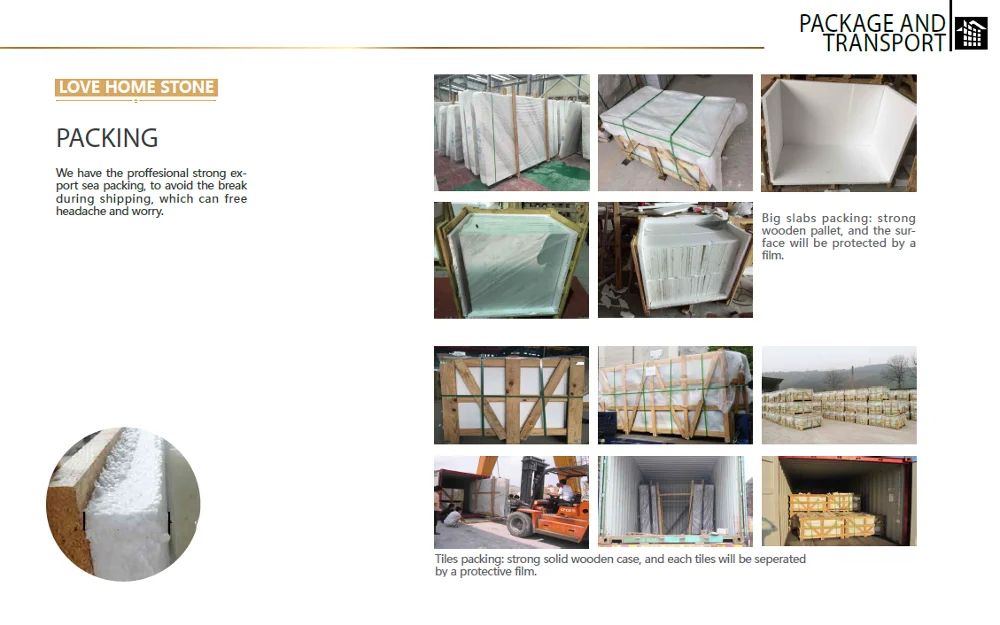 PACKAGE AND TRANSPORT

LOVE HOME STONE

PACKING

We have the proffesional strong export sea packing, to avoid the break during shipping, which can free headache and worry.

Big slabs packing: strong wooden pallet, and the surface will be protected by a film.

Tiles packing: strong solid wooden case, and each tiles will be seperated by a protective film.